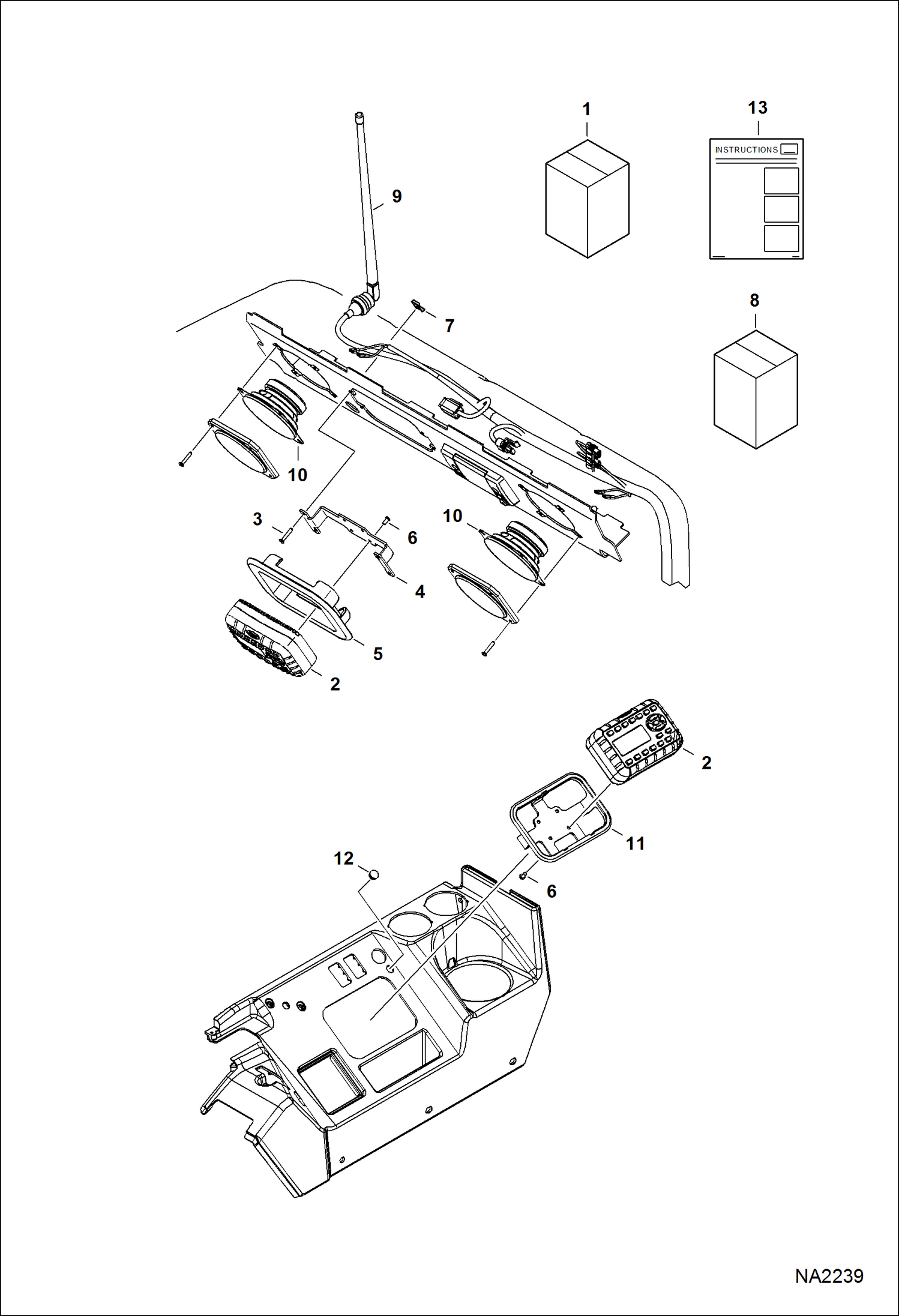 1

13

INSTRUCTIONS

9

8

7

10

3

6

10

4

5

2

2

11

12

6

NA2239