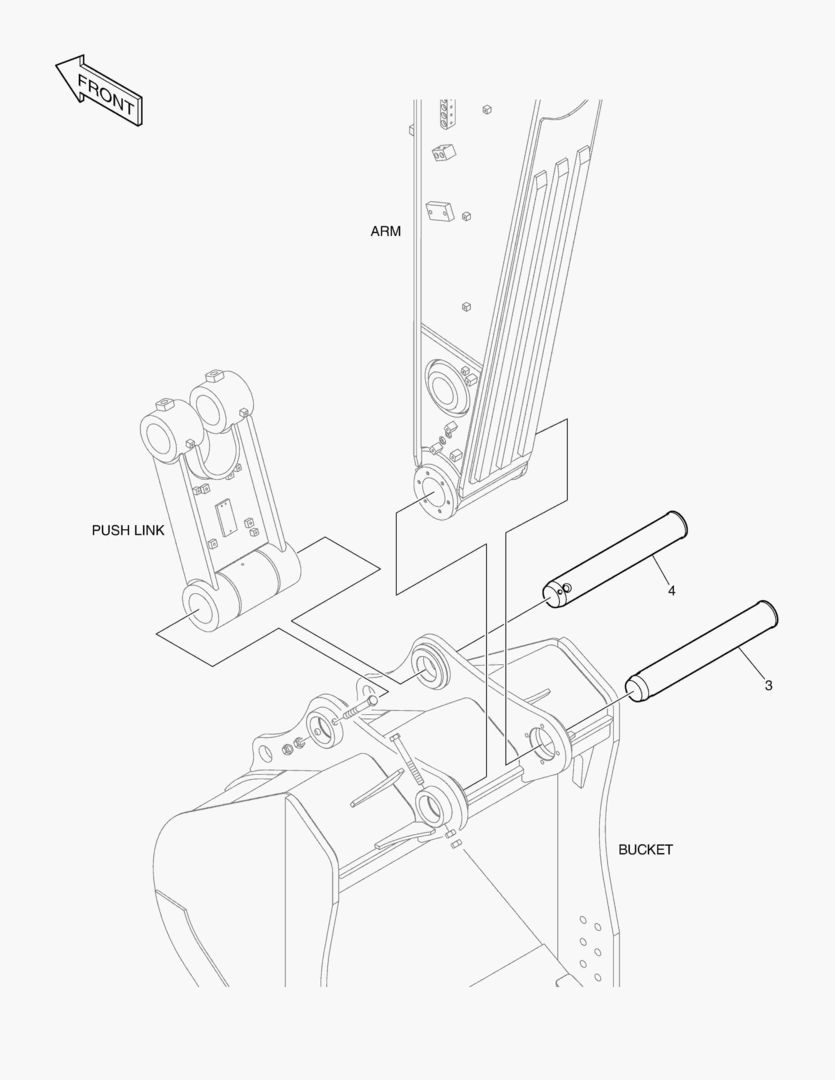 FRONT

ARM

PUSH LINK

4

3

BUCKET