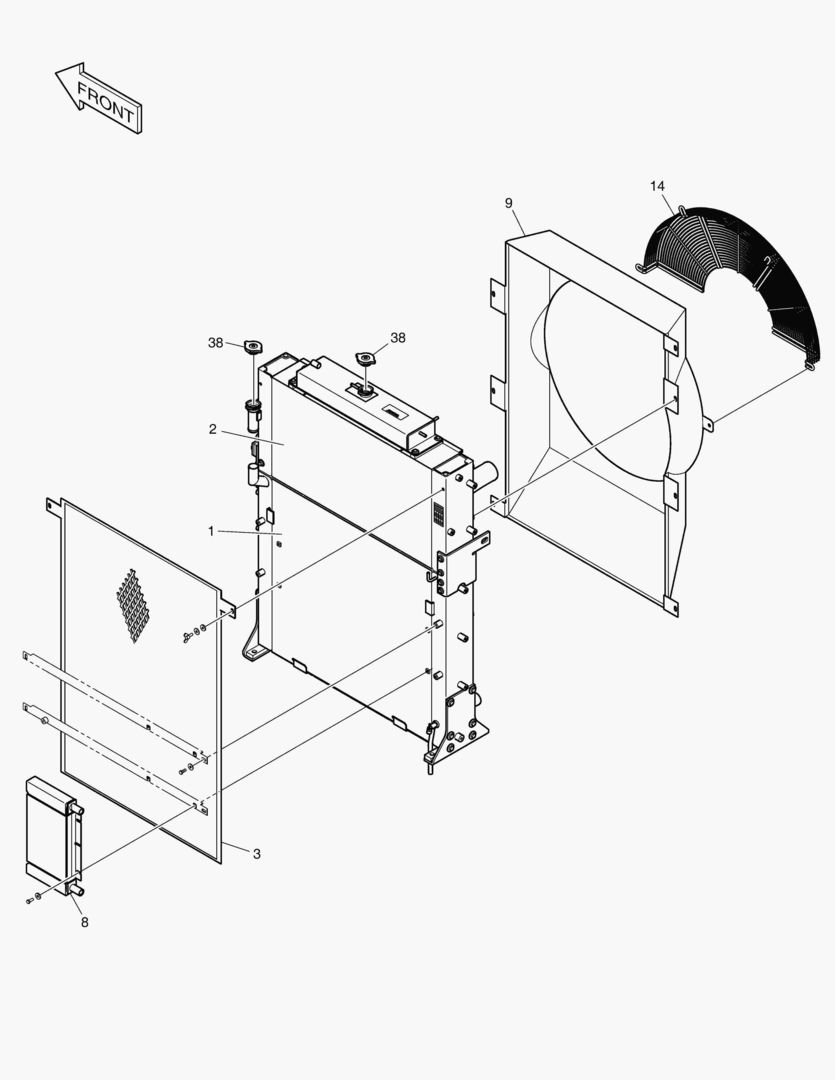 FRONT

14

9

38

38

2

1

3

8