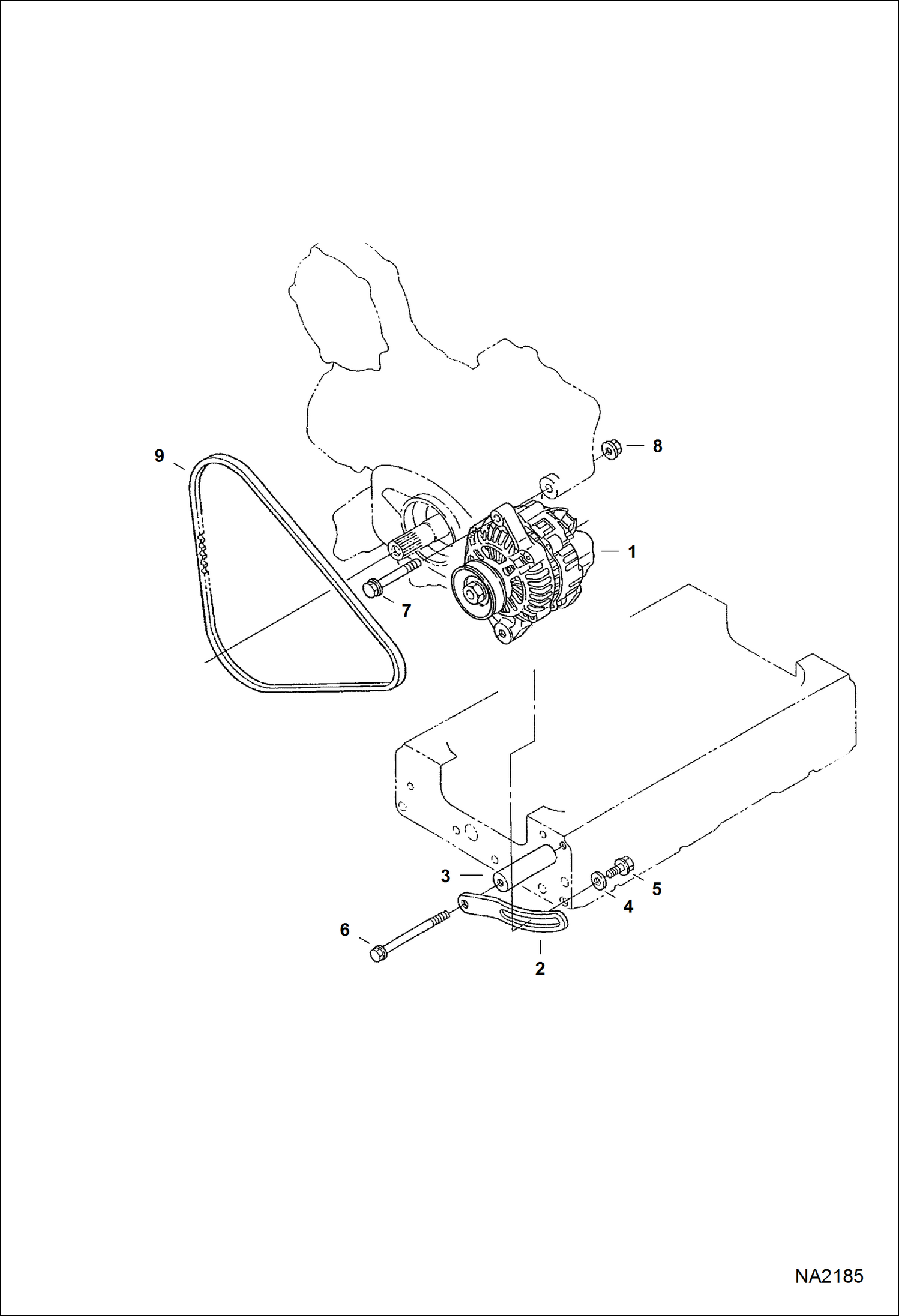 9
8
1
7
3
5
4
6
2
NA2185