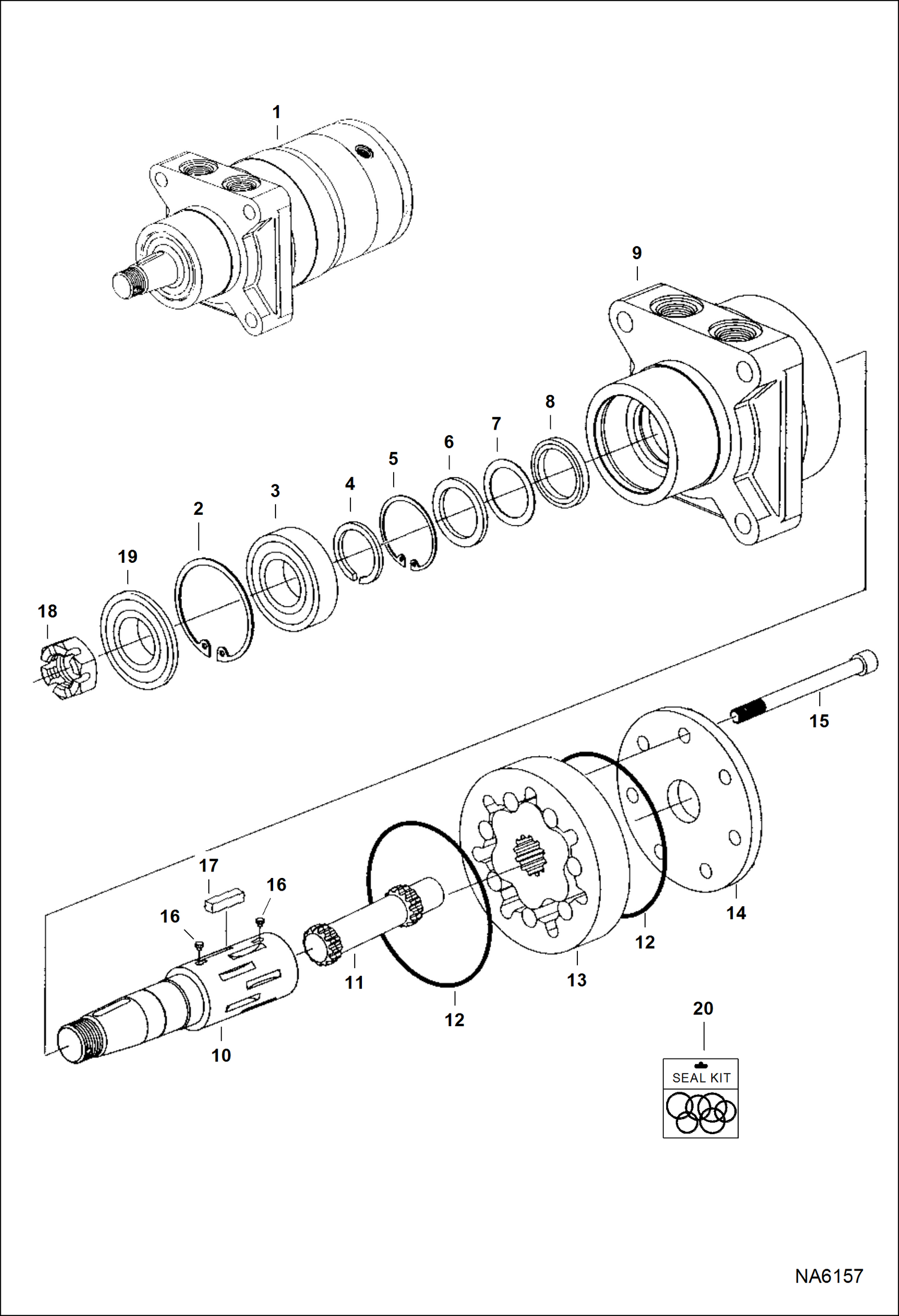 1

9

8

7

6

5

4

3

2

19

18

15

17

16

16

14

12

13

11

12

10

20

SEAL KIT

NA6157