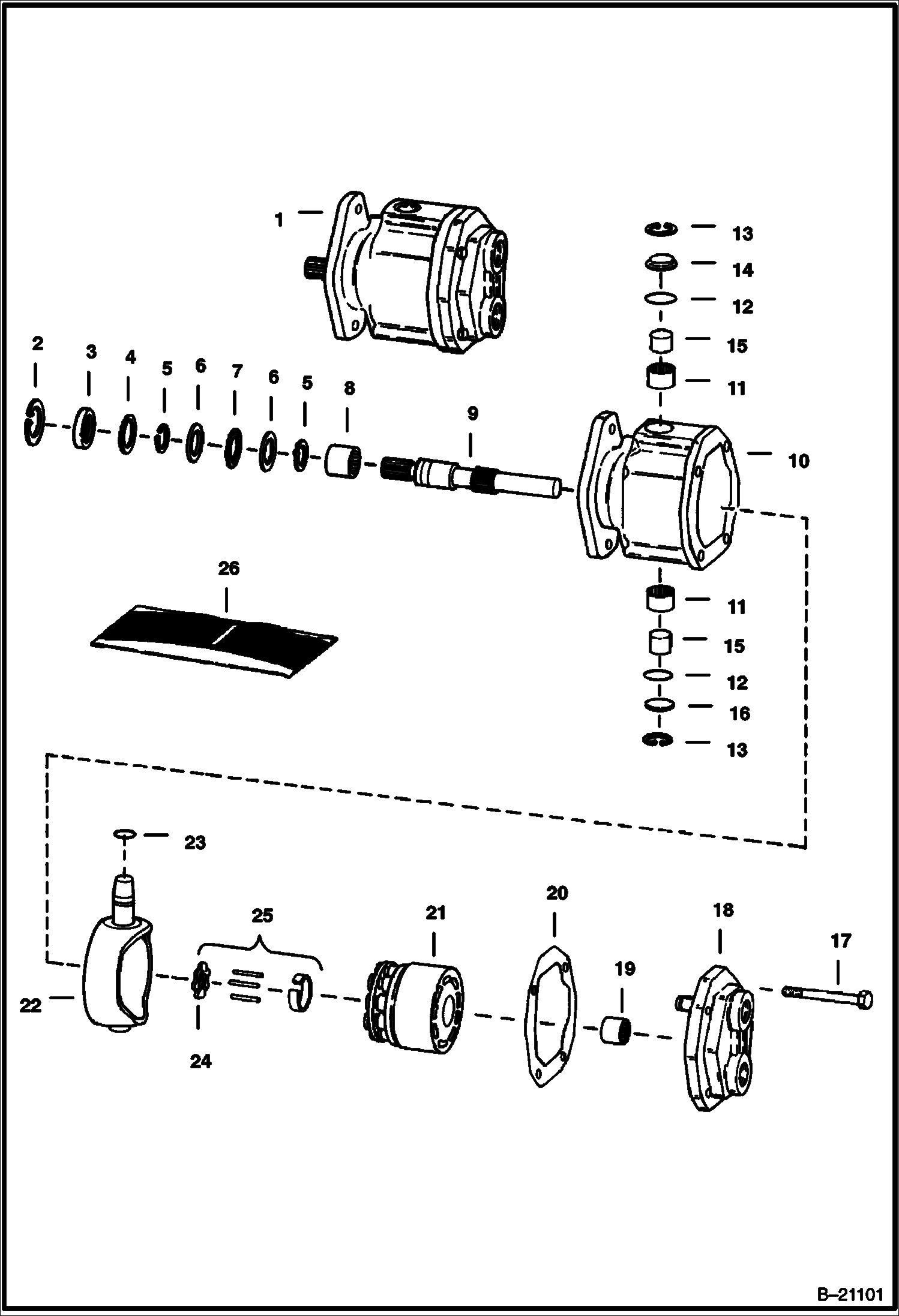 1

13
14
12
15
11

2 3 4 5 6 7 6 5 8 9

10

26

11
15
12
16
13

23

25 21 20 18 17

19

22

24

B–21101