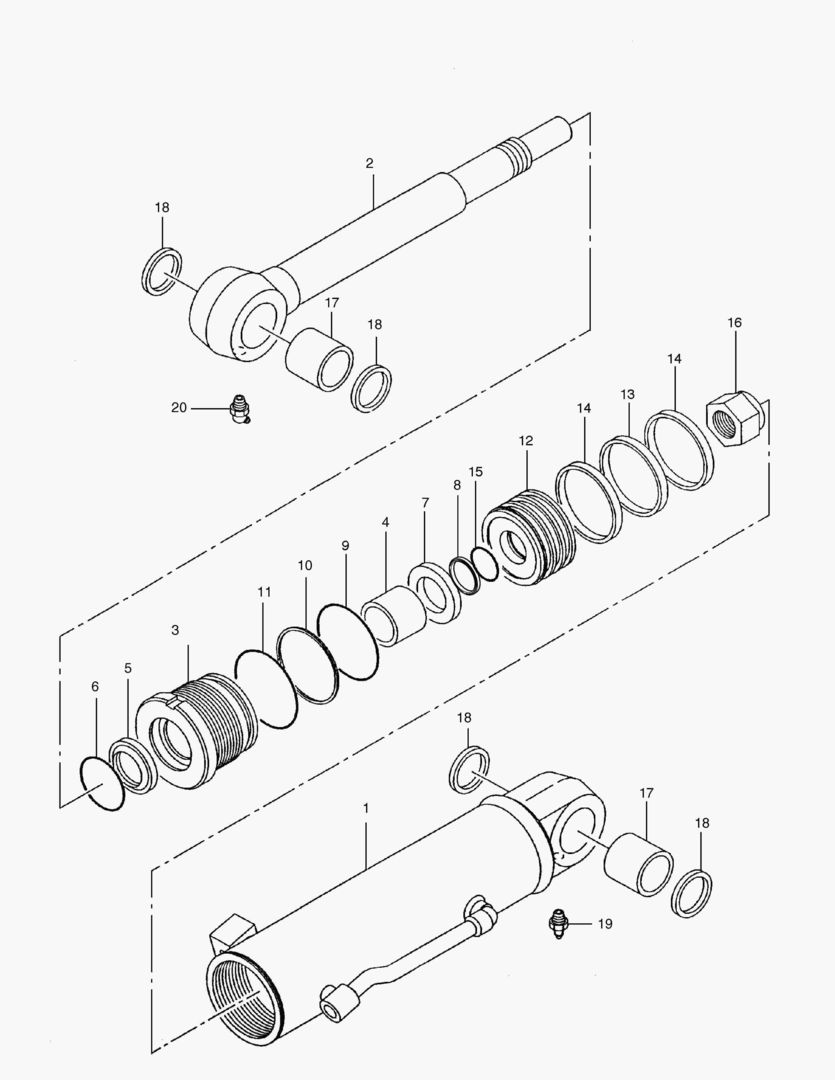 2
18
17
18
20
16
14
13
14
12
15
8
7
4
9
10
11
3
5
6
18
1
17
18
19