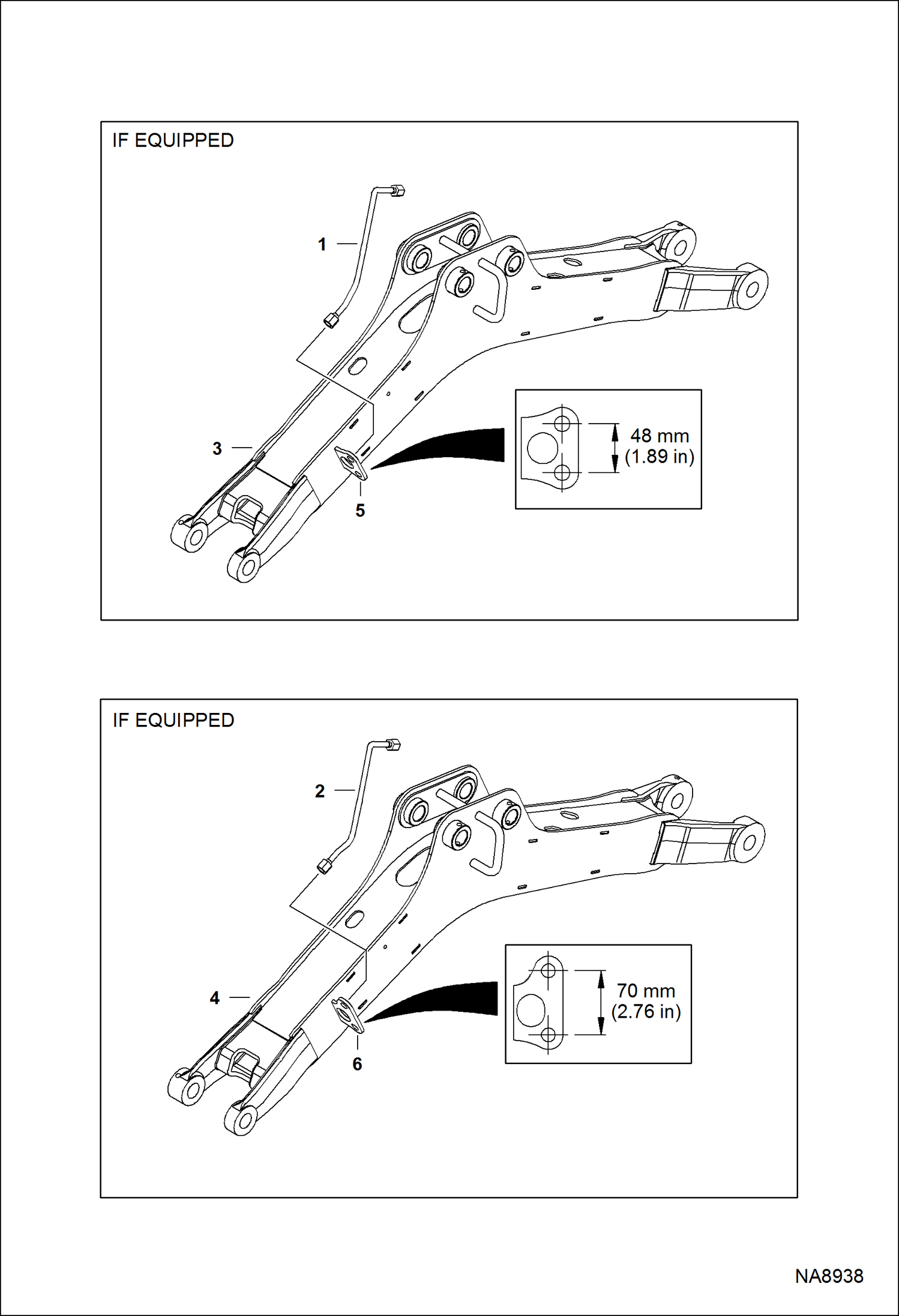 IF EQUIPPED

1

3

5

48 mm
(1.89 in)

IF EQUIPPED

2

4

6

70 mm
(2.76 in)

NA8938