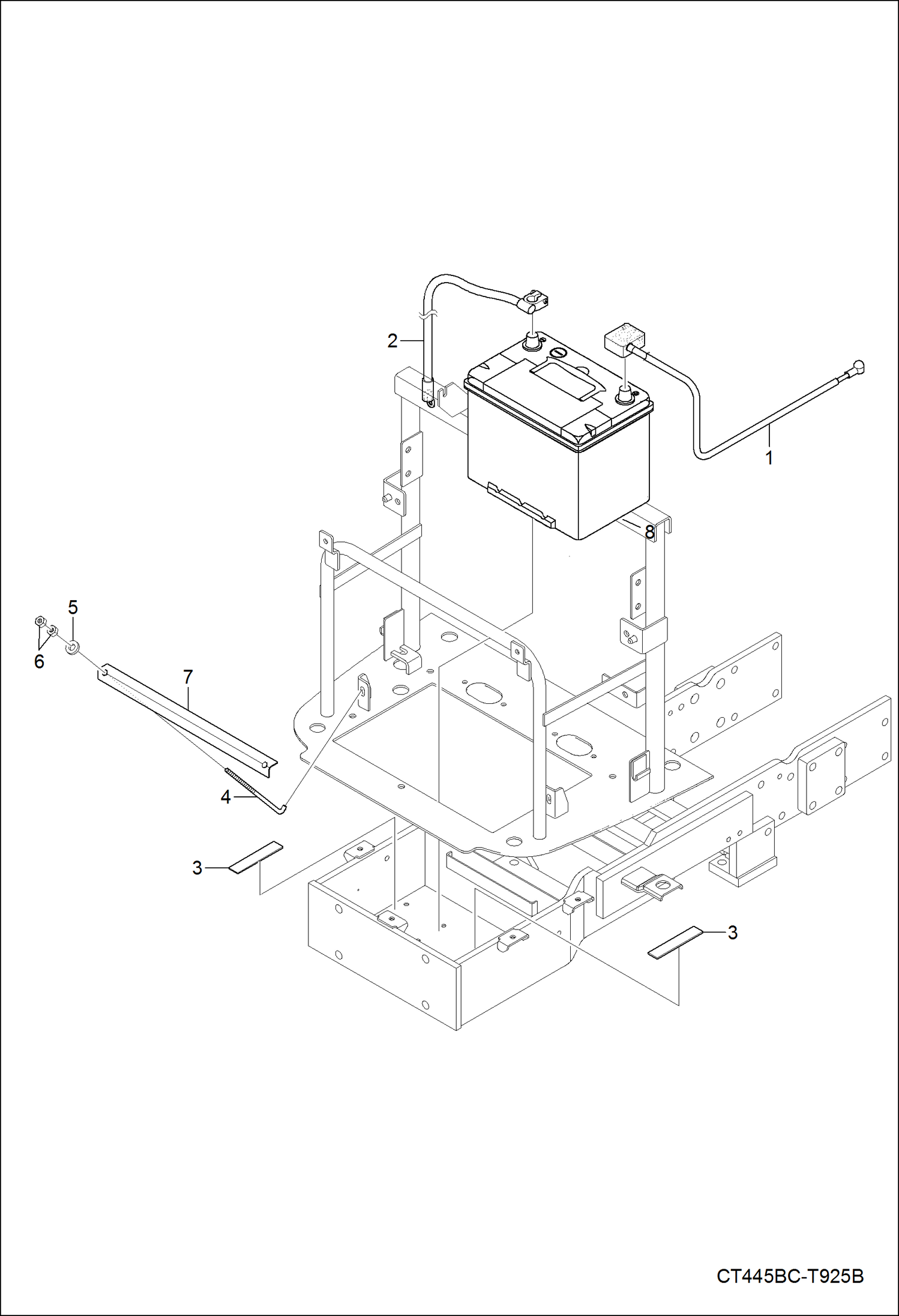 2
1
8
5
6
7
4
3
3
CT445BC-T925B