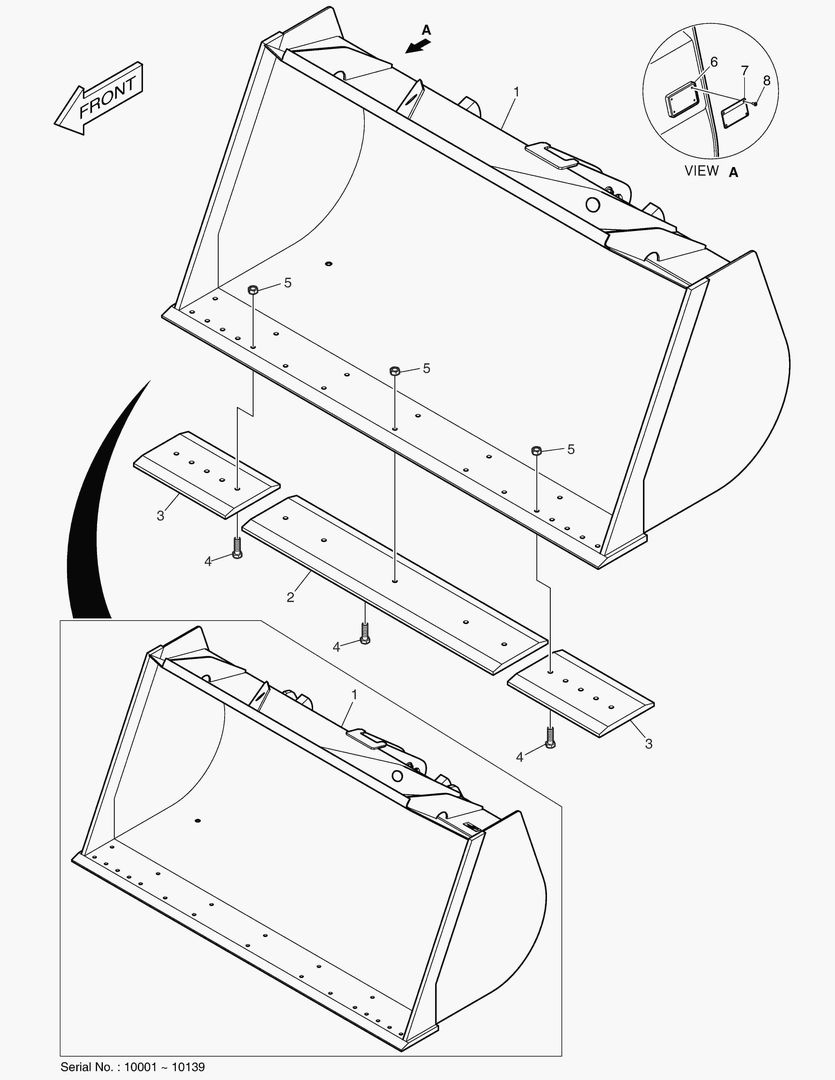 FRONT

A

1

6

7

8

VIEW A

5

5

5

3

4

2

4

3

4

1

Serial No. : 10001 ~ 10139