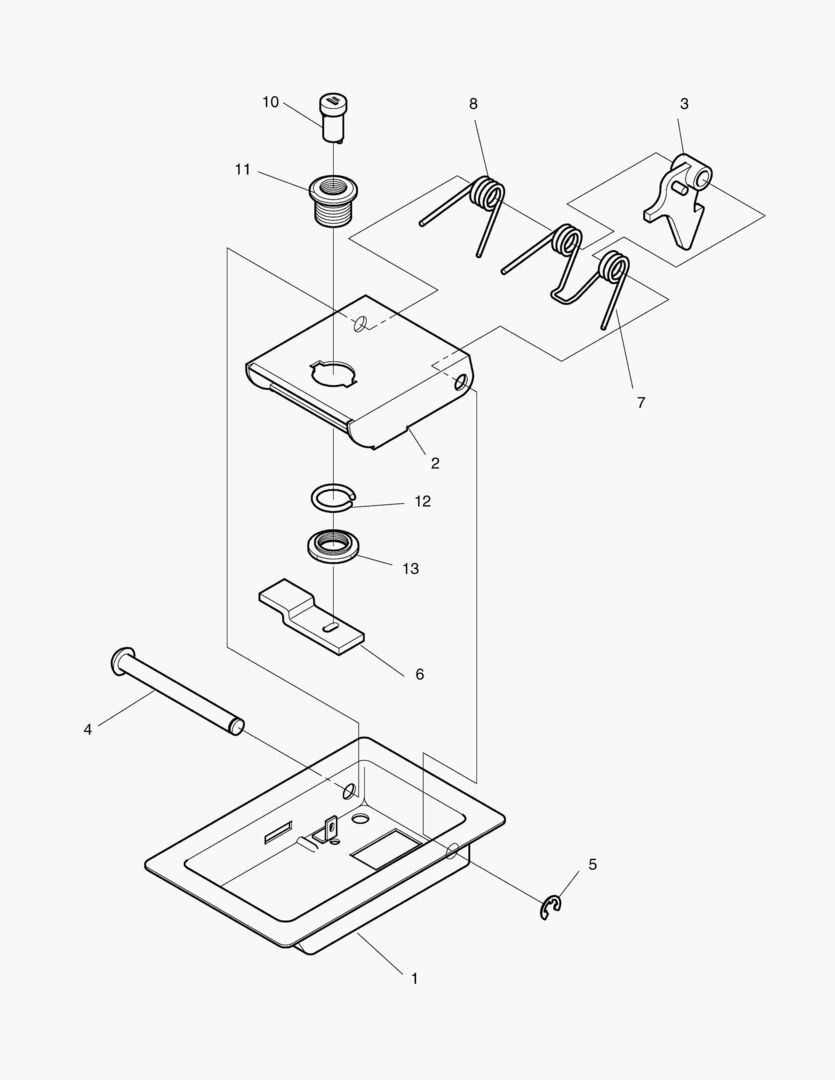 10
8
3
11
7
2
12
13
6
4
5
1