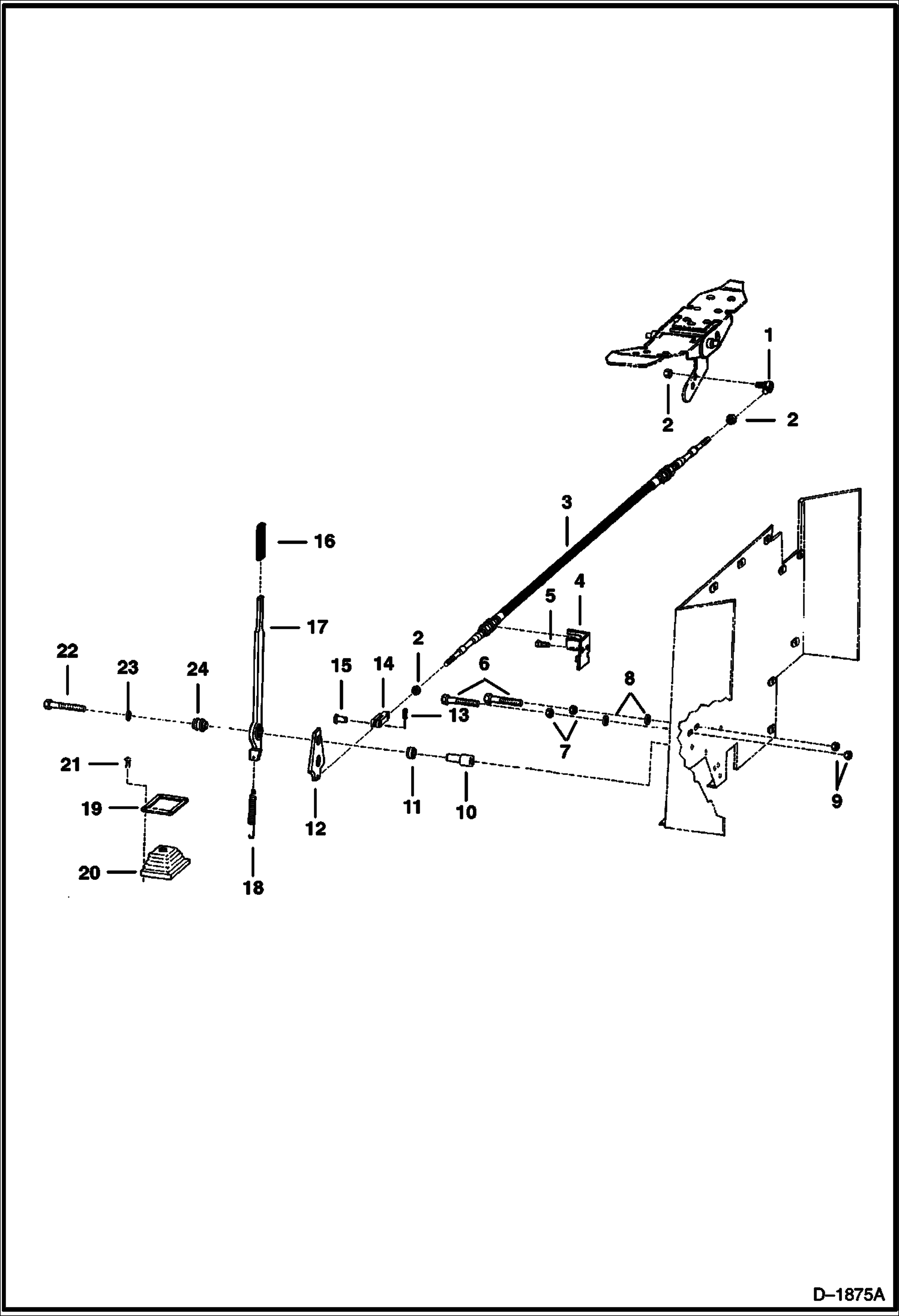 1
2
2
3
16
4
5
17
2
22
23
24
15
14
6
8
13
7
21
12
11
10
9
19
20
18

D–1875A