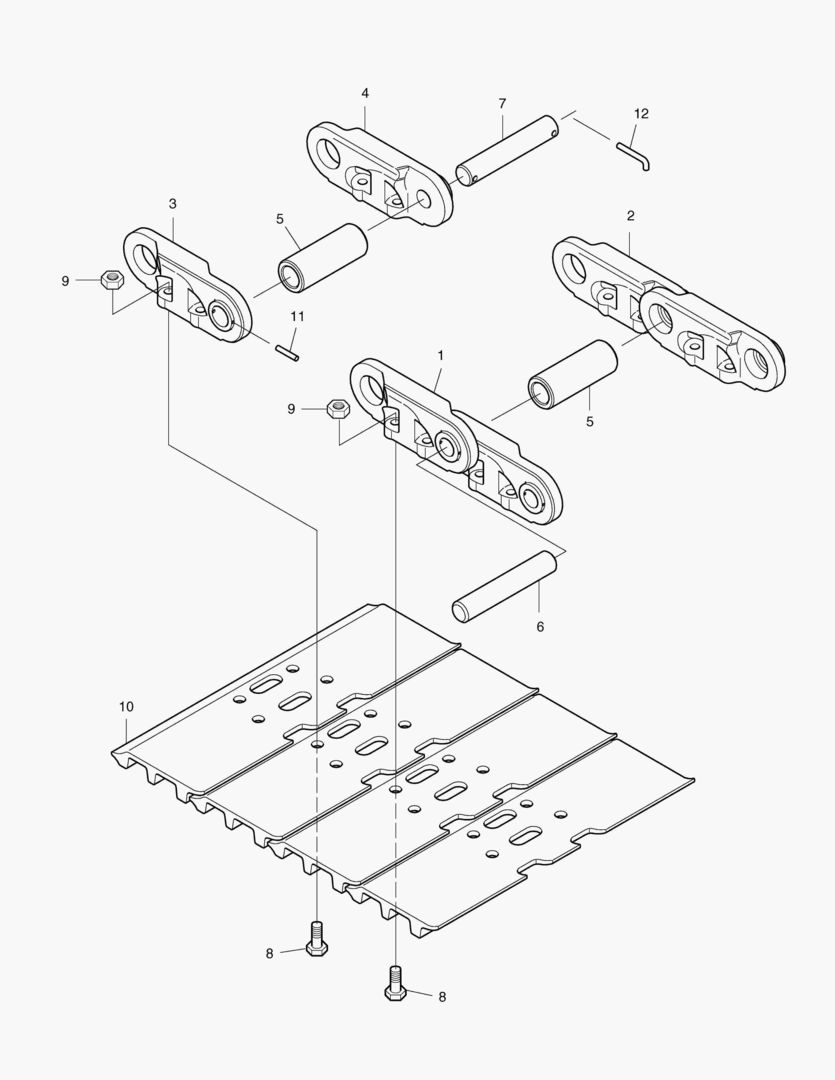 4
7
12
3
5
2
9
11
1
9
5
6
10
8
8