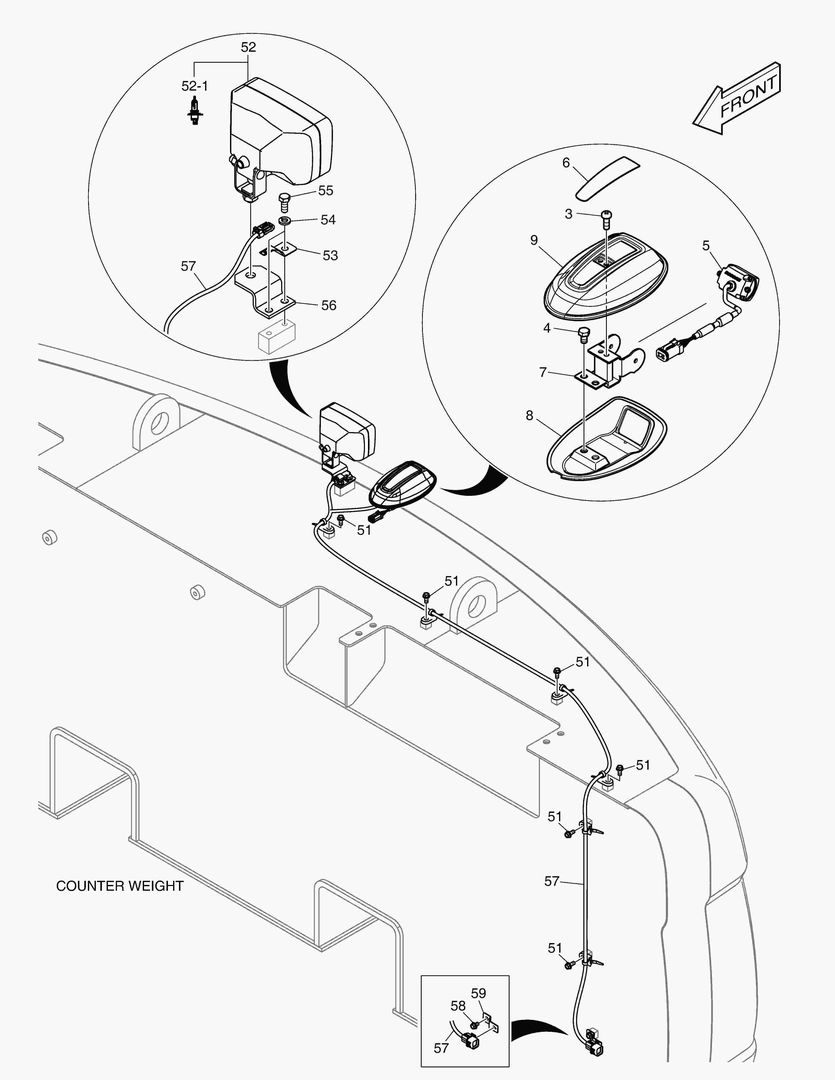 52
52-1
55
54
53
57
56
FRONT
6
3
9
5
4
7
8
51
51
51
51
51
57
51
COUNTER WEIGHT
59
58
57