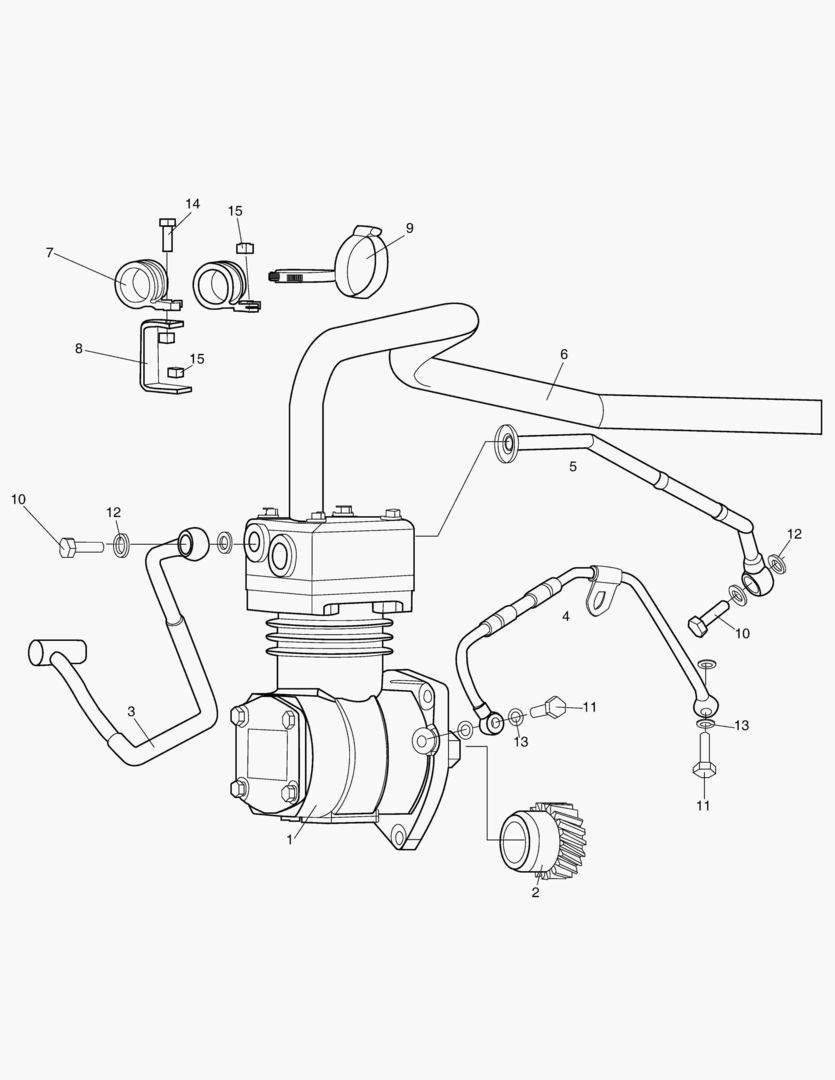 14
15
9
7
8
15
6
5
10
12
12
4
10
3
11
13
13
11
1
2