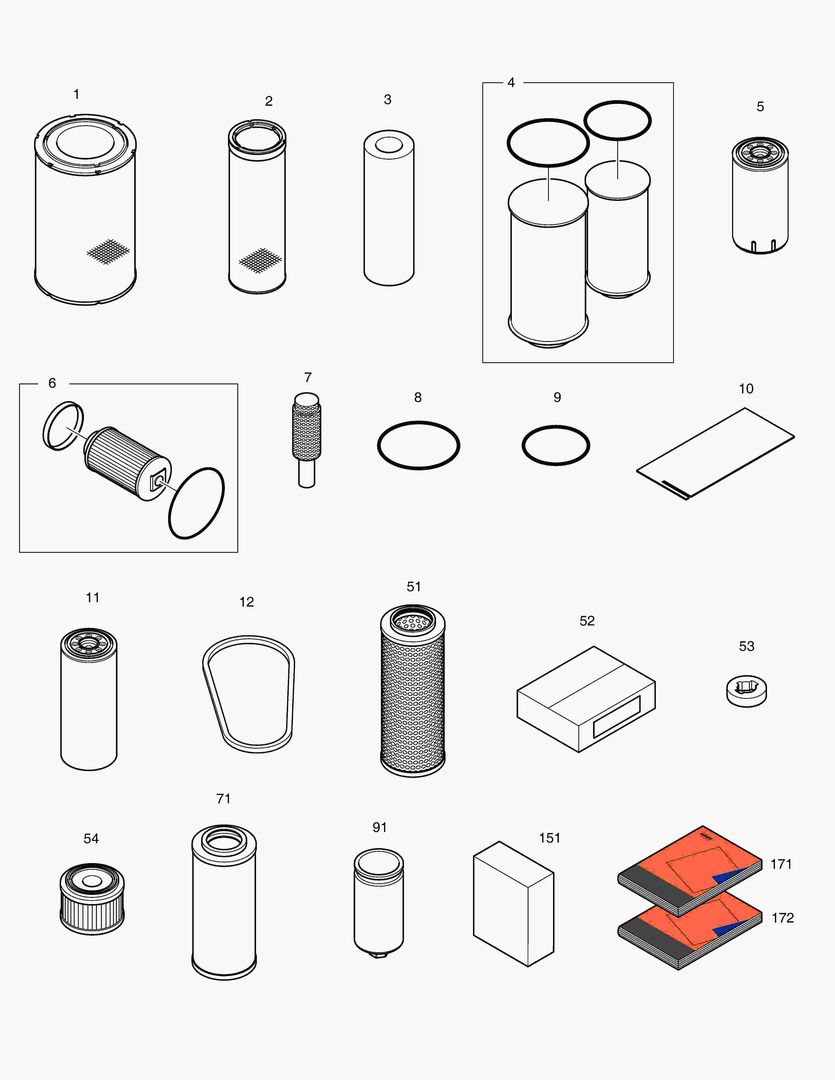 1
2
3
4
5
6
7
8
9
10
11
12
51
52
53
54
71
91
151
171
172