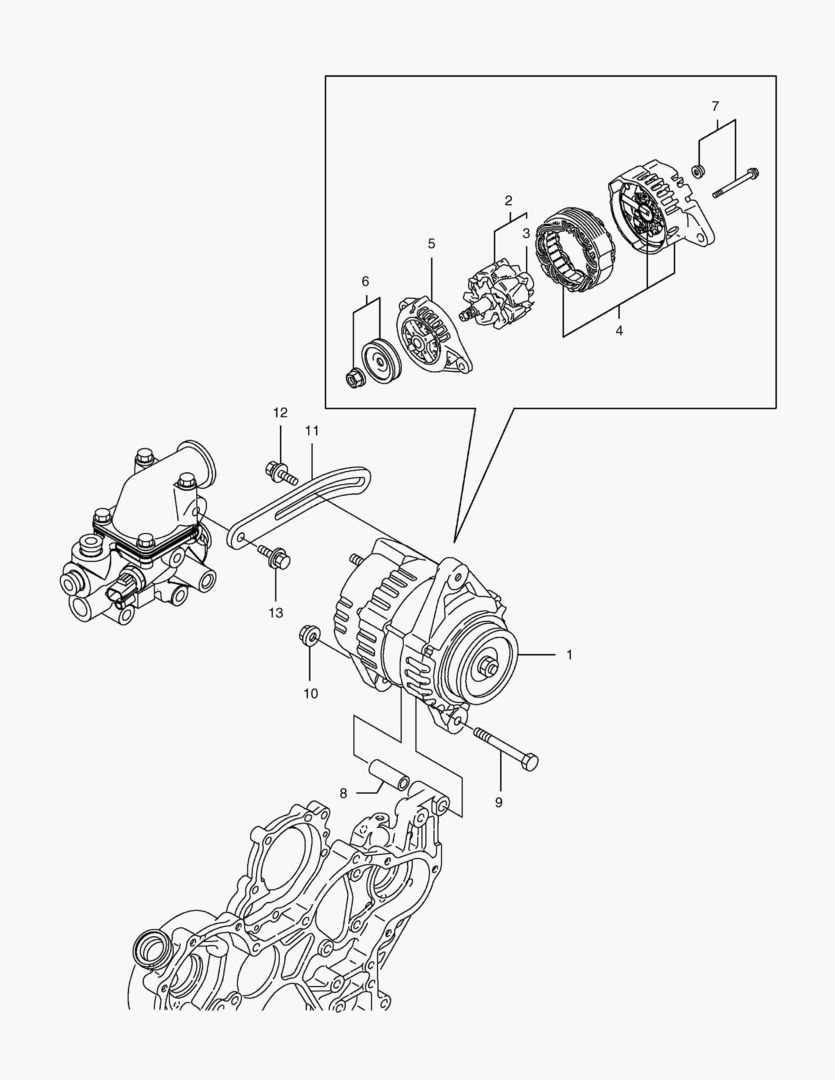 7
2
3
5
6
4
12
11
13
1
10
8
9