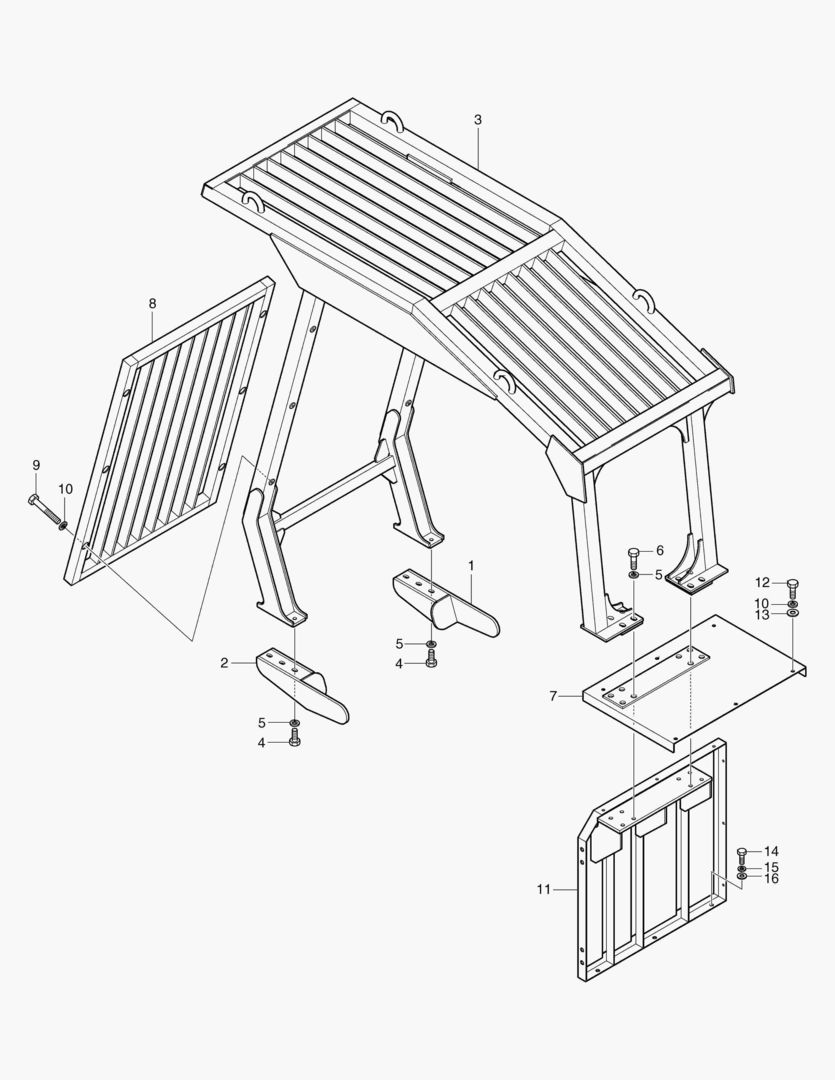 3
8
9
10
1
6
5
12
10
13
5
4
2
7
5
4
14
15
16
11