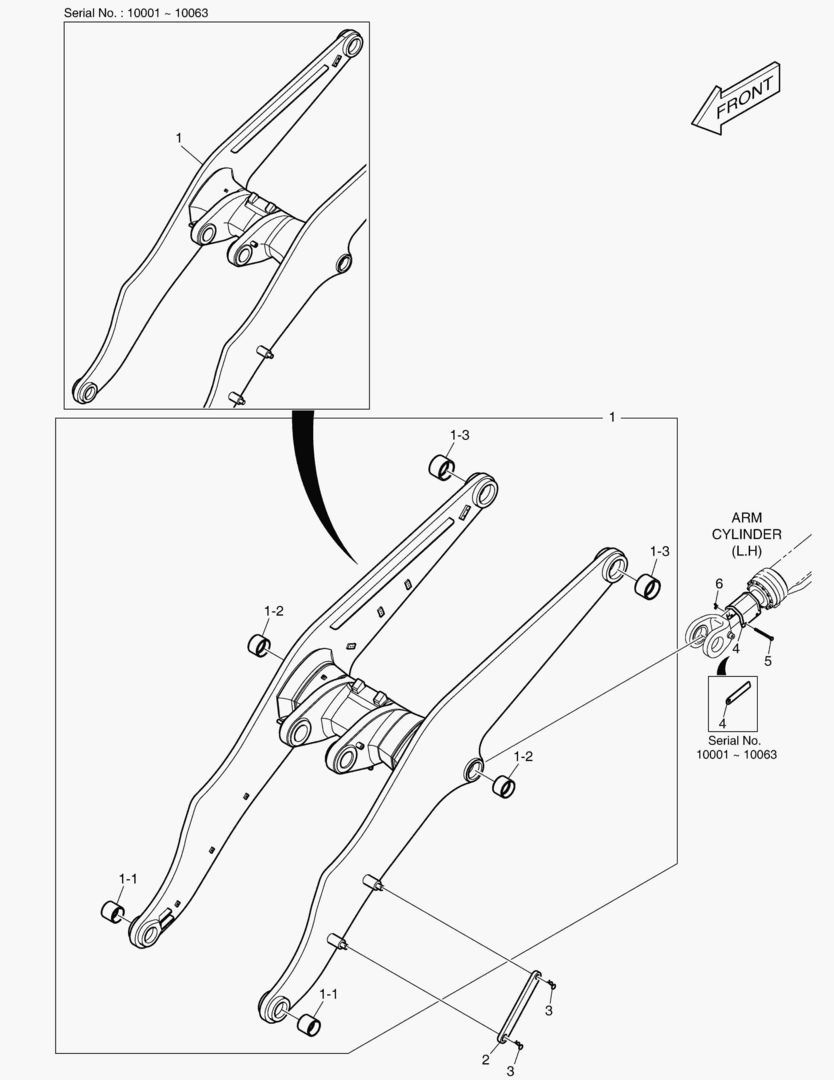 Serial No. : 10001 ~ 10063

FRONT

1

1

1-3

1-3

1-2

1-2

1-1

1-1

ARM CYLINDER (L.H)

6

4

5

4

Serial No. 10001 ~ 10063

3

2

3