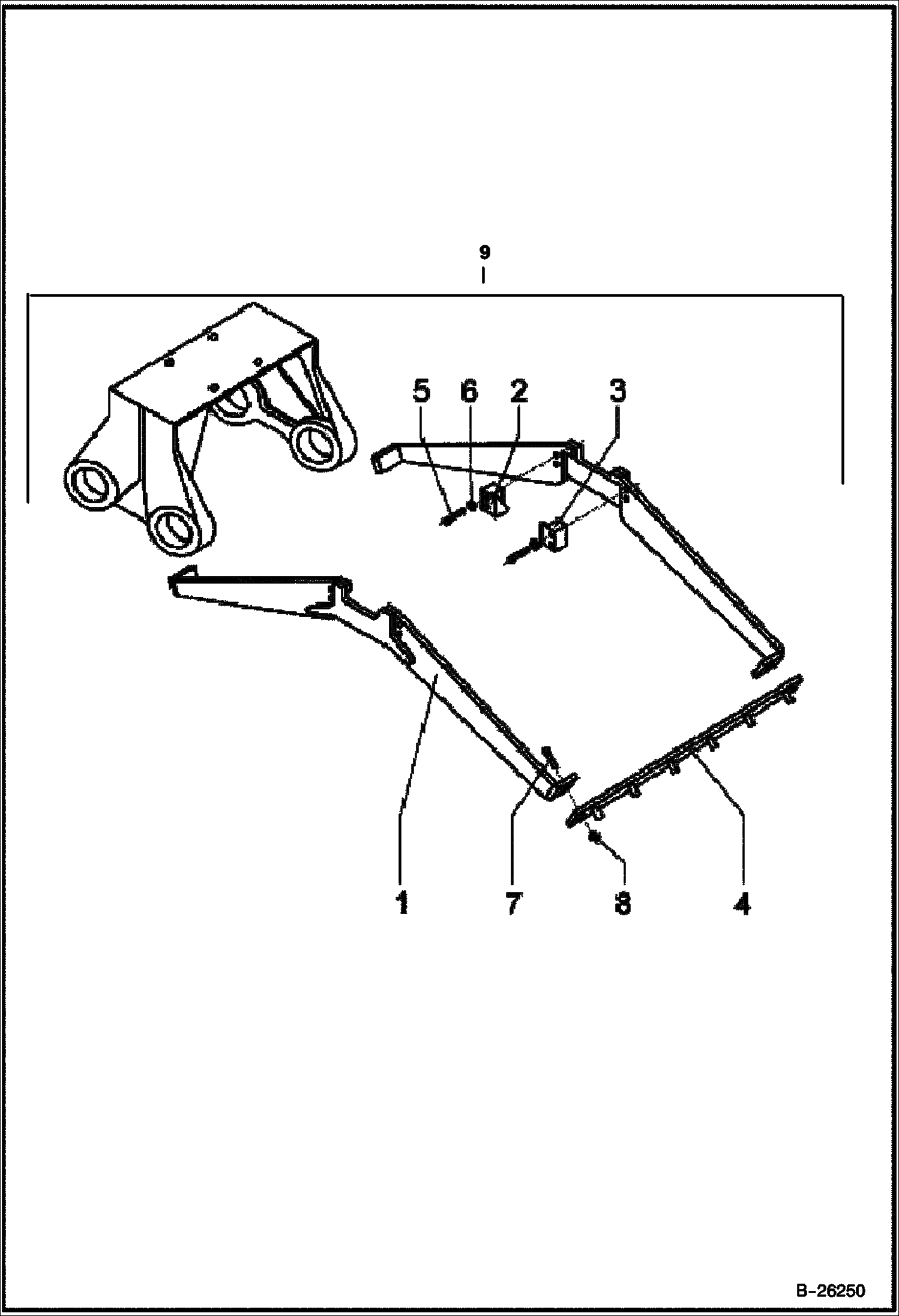 9

5 6 2 3

1 7 8 4

B-26250