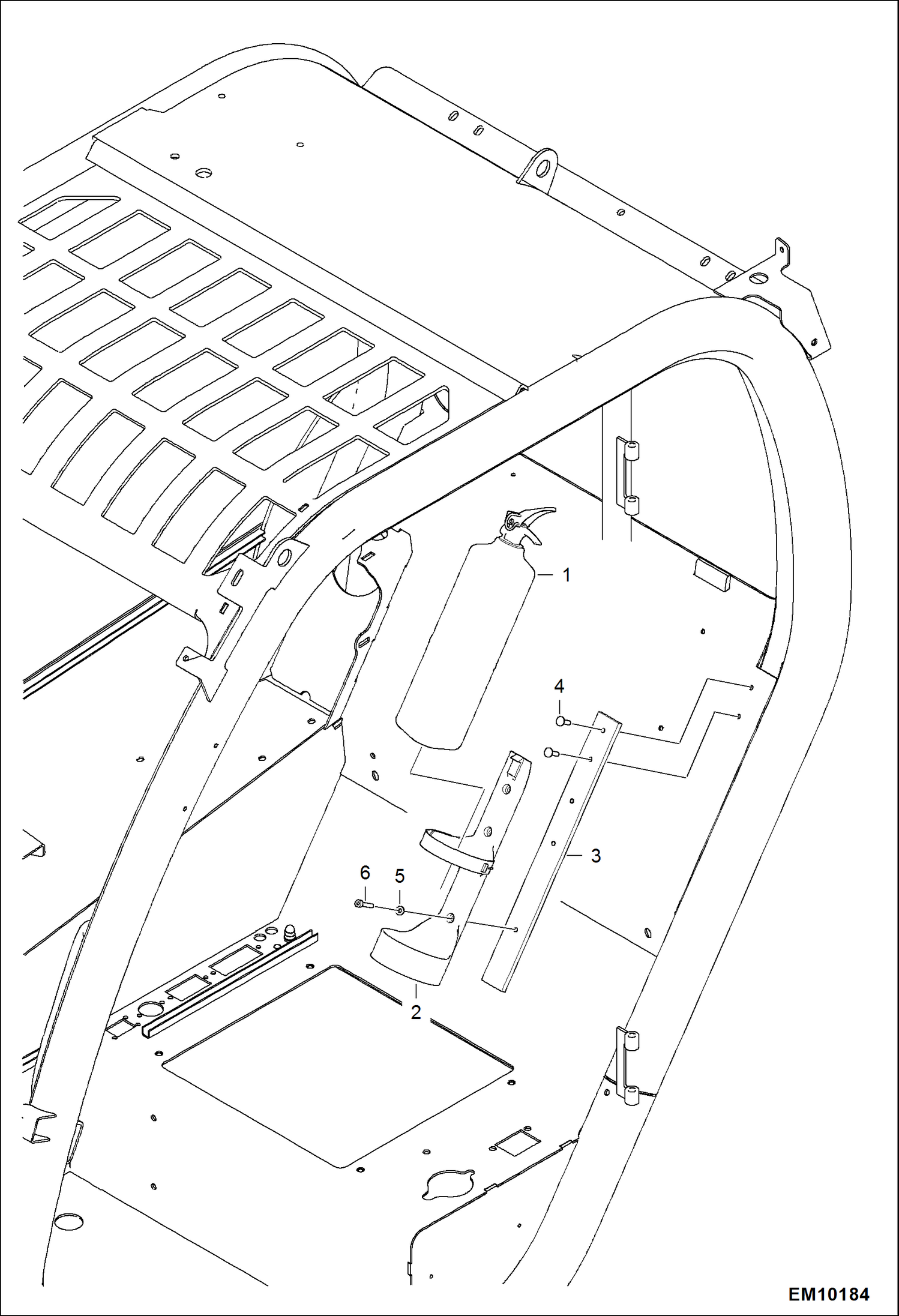 1
4
3
6
5
2
EM10184