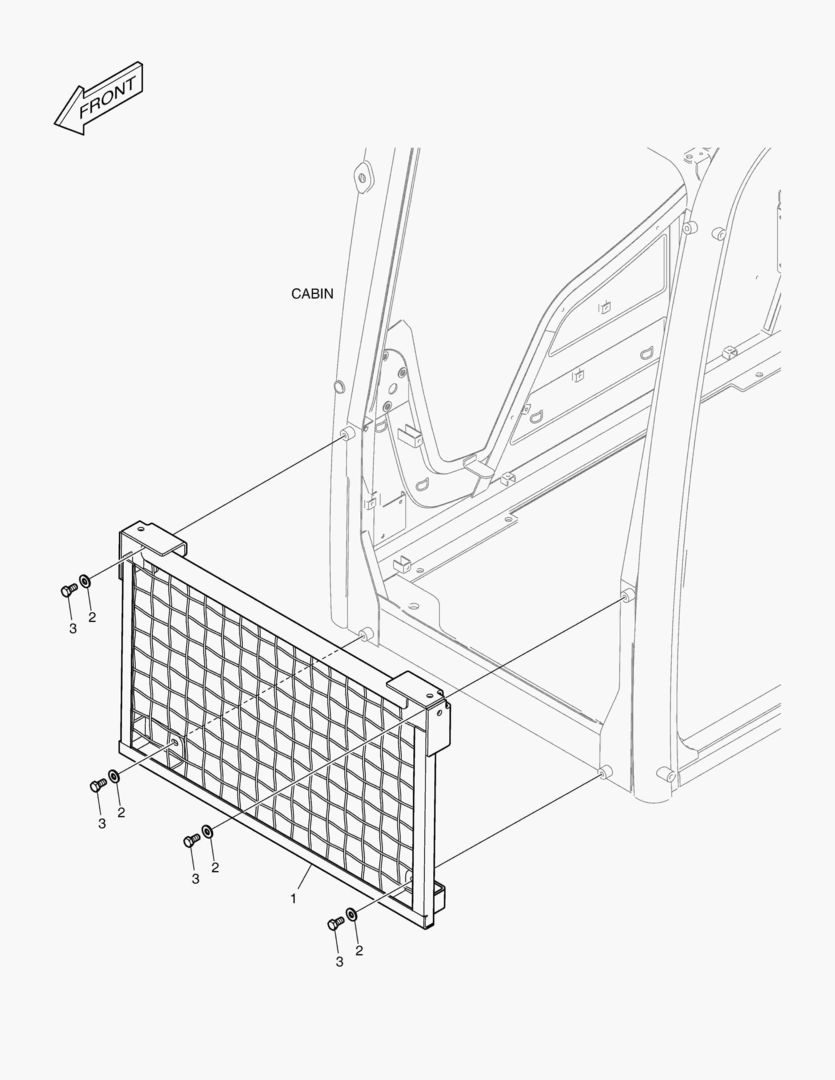 FRONT

CABIN

3 2

3 2

3 2

1

3 2