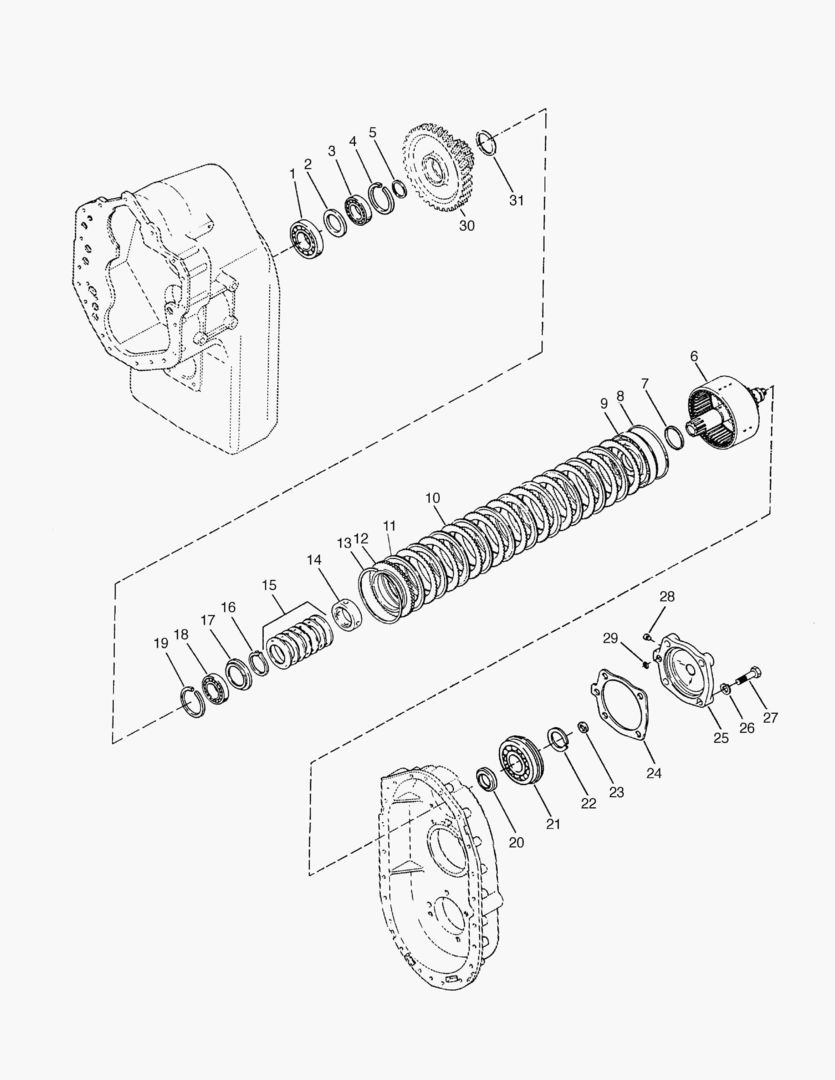 1 2 3 4 5 30 31

6 7 8 9 10 11 12 13 14 15 16 17 18 19

28 29 27 26 25 24 23 22 21 20