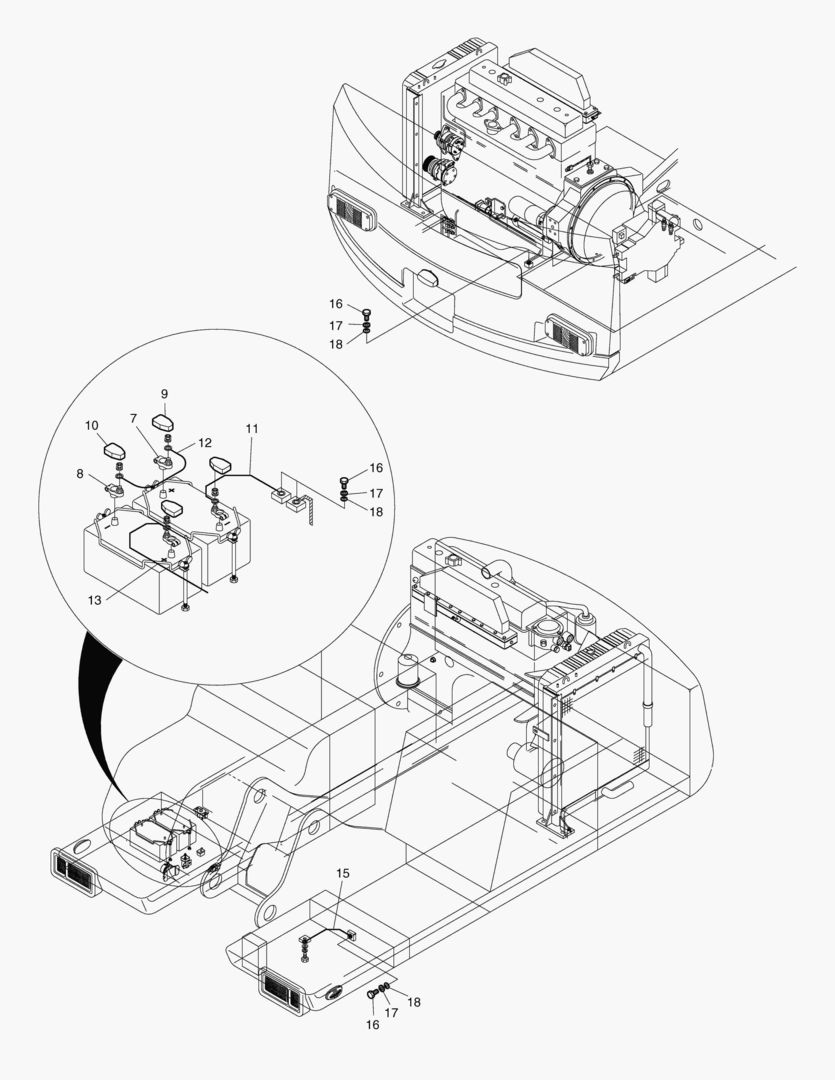 16
17
18
9
10
7
12
11
8
16
17
18
13
15
18
17
16