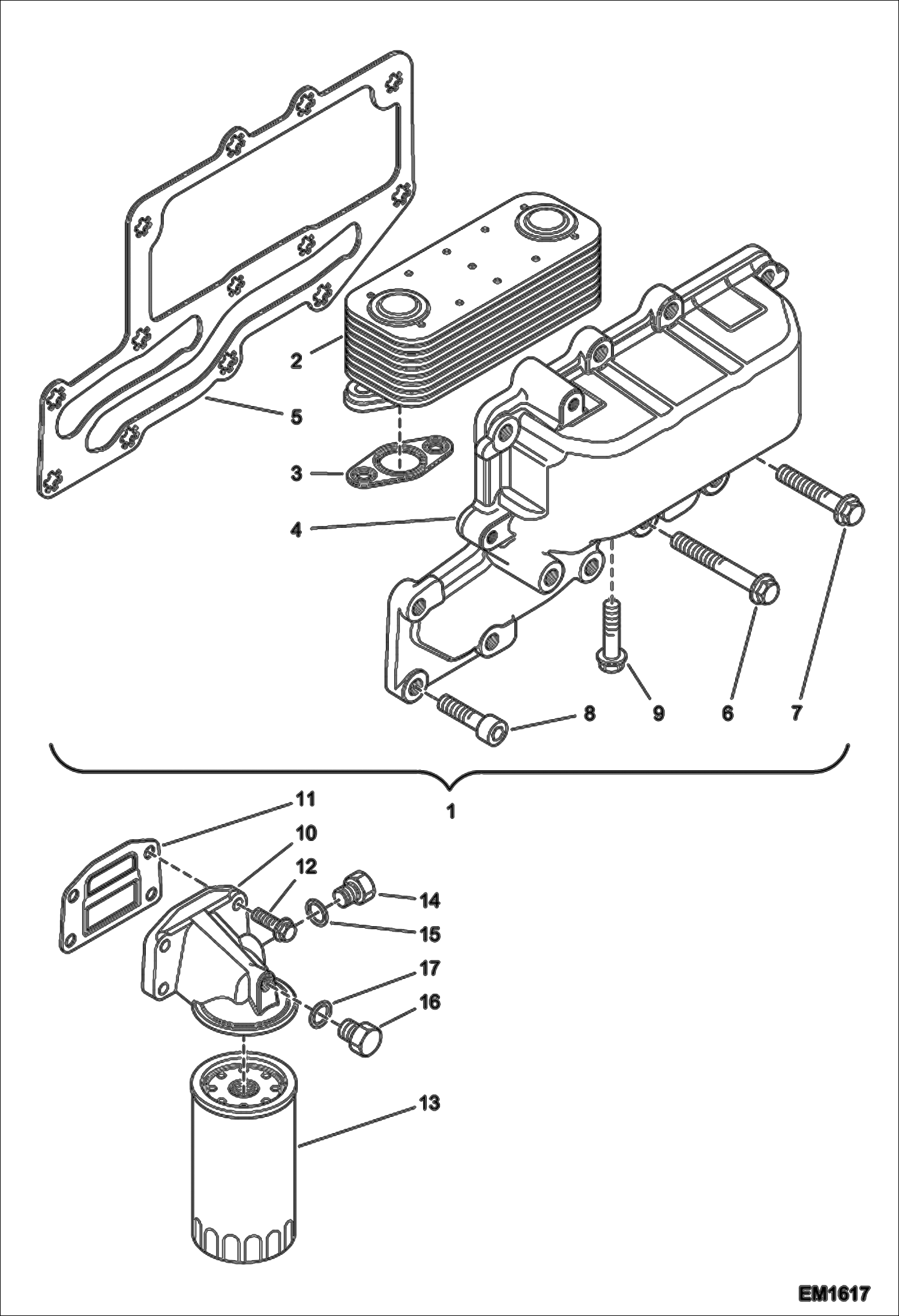 2
5
3
4
8
9
6
7
1
11
10
12
14
15
17
16
13
EM1617