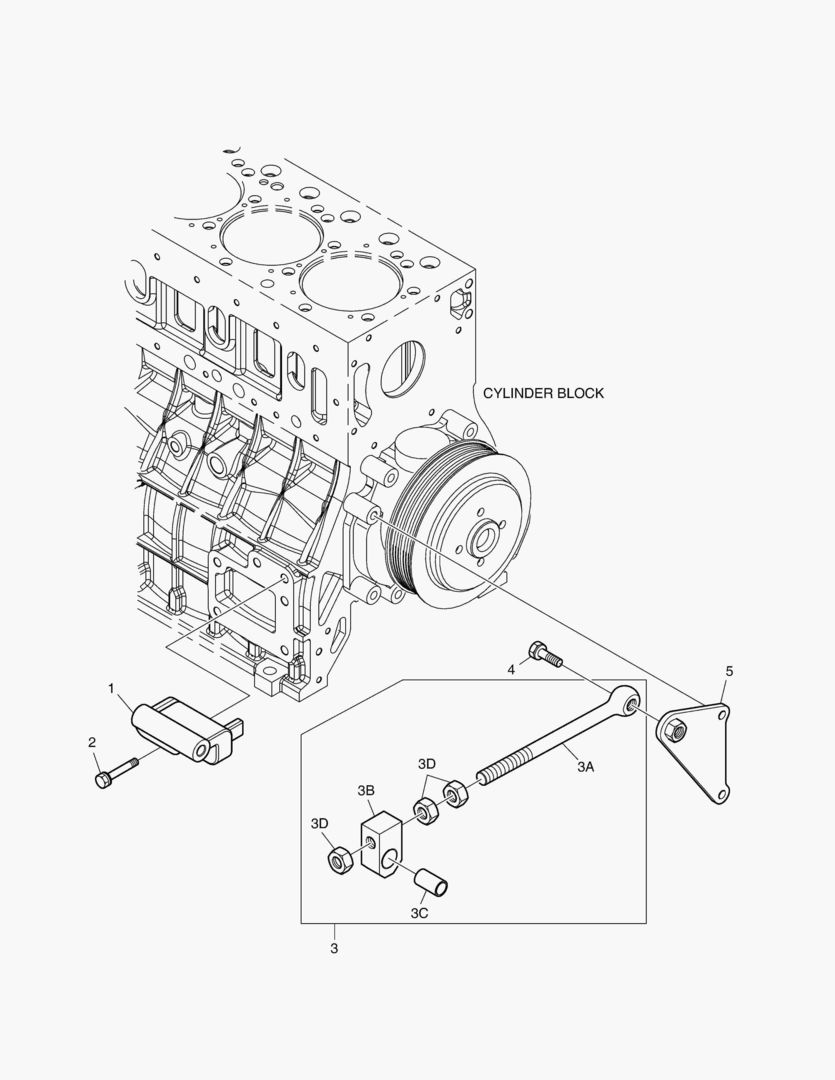 CYLINDER BLOCK

4

5

1

2

3D

3A

3B

3D

3C

3