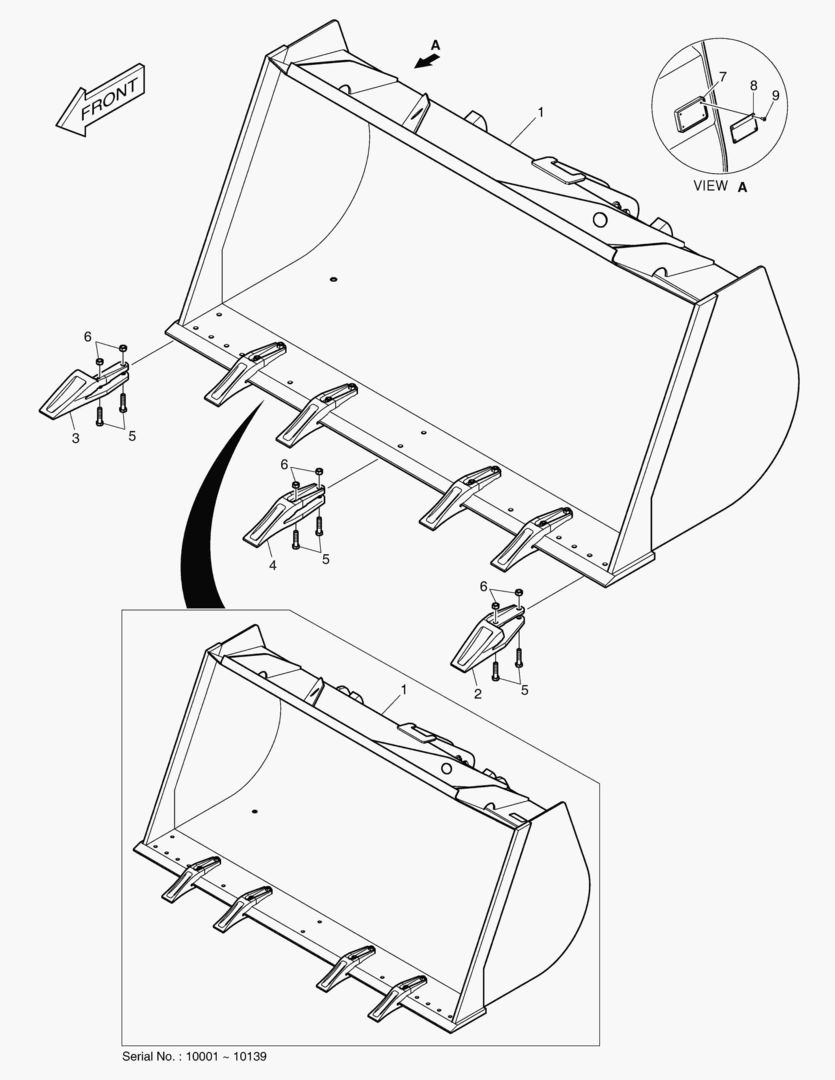 FRONT

A

1

7

8

9

VIEW A

6

3

5

6

4

5

6

2

5

1

Serial No. : 10001 ~ 10139