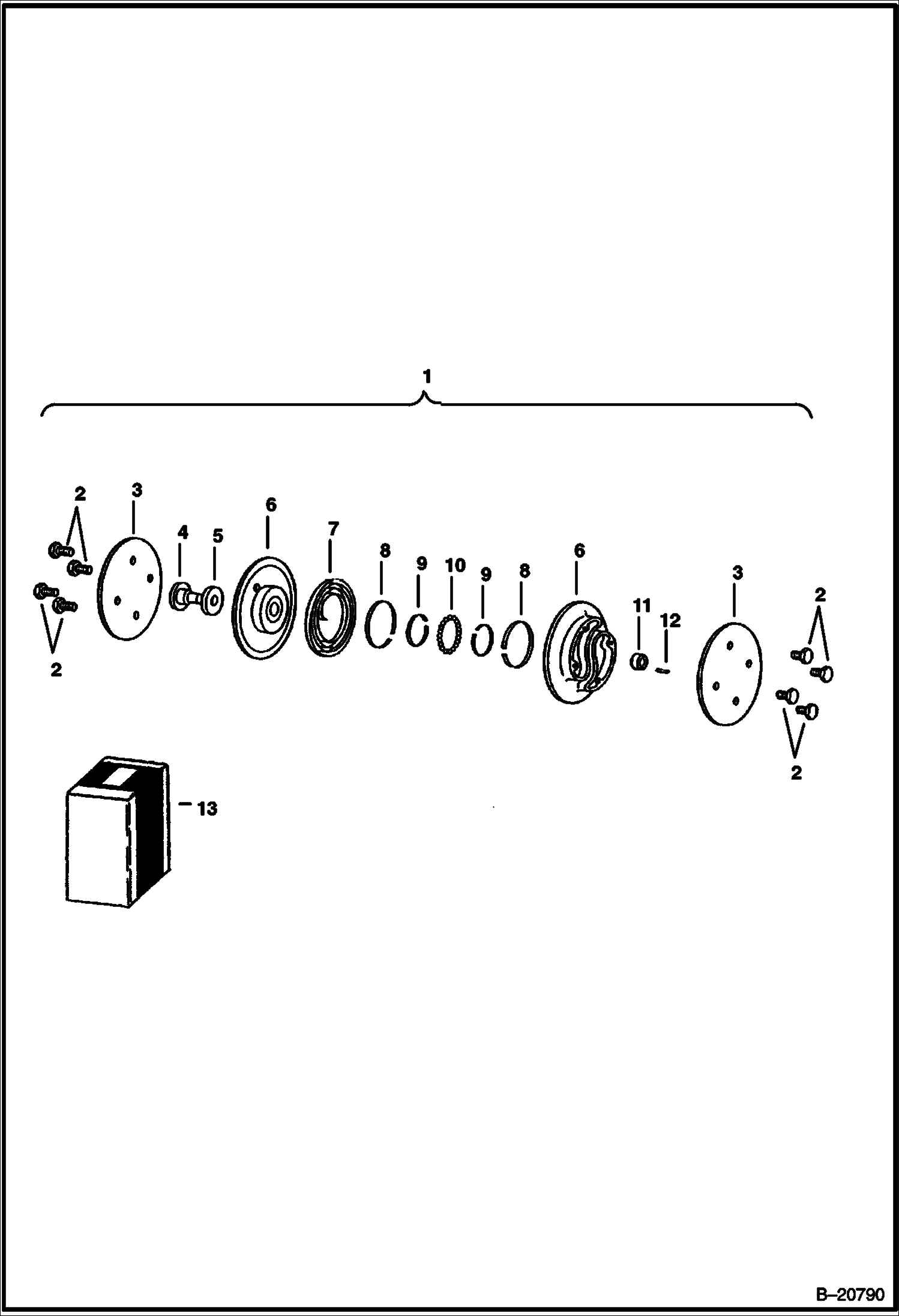 1

2
3
4
5
6
7
8
9
10
9
8
6
11
12
3
2
2
2

13

B–20790