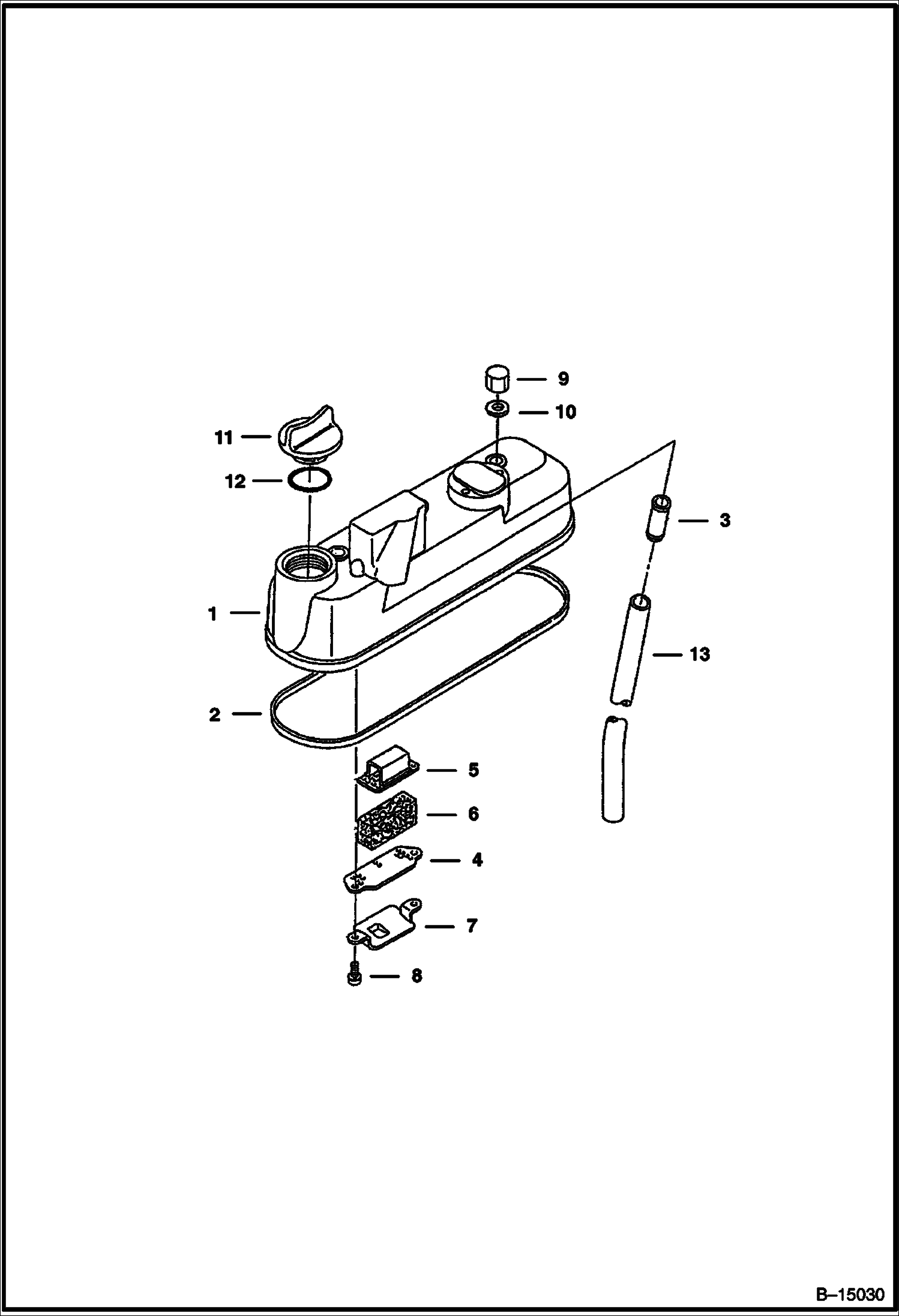 9
10
11
12
3
1
13
2
5
6
4
7
8

B–15030