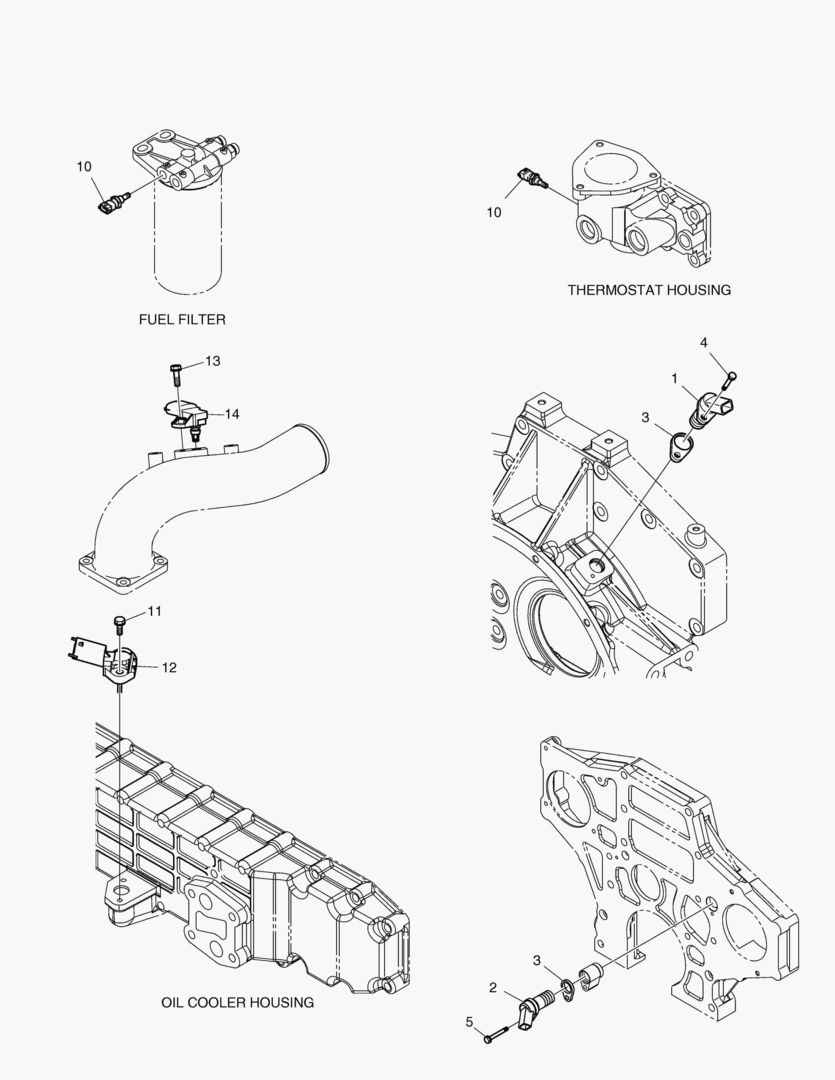 10

FUEL FILTER

10

THERMOSTAT HOUSING

13

14

4

1

3

11

12

OIL COOLER HOUSING

3

2

5