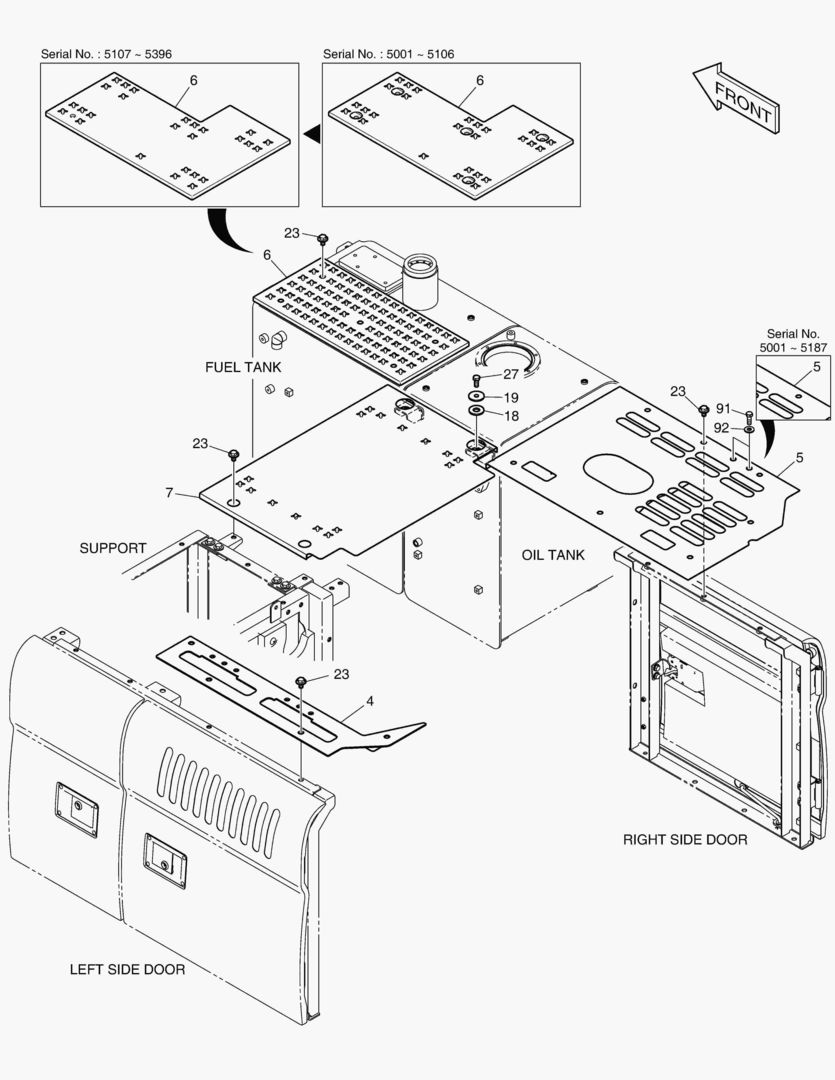 Serial No. : 5107 ~ 5396

6

Serial No. : 5001 ~ 5106

6

FRONT

23

6

FUEL TANK

27

19

18

Serial No.
5001 ~ 5187

5

23

91

92

5

23

7

SUPPORT

OIL TANK

23

4

RIGHT SIDE DOOR

LEFT SIDE DOOR