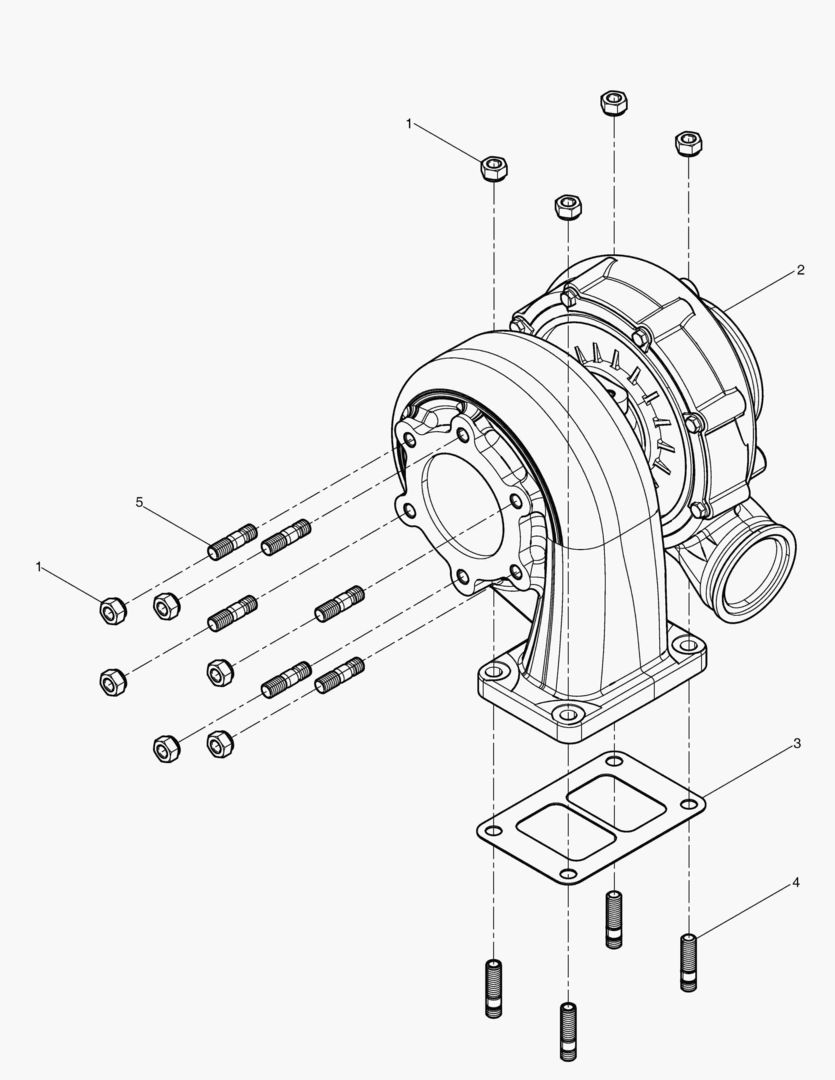 1
2
5
1
3
4