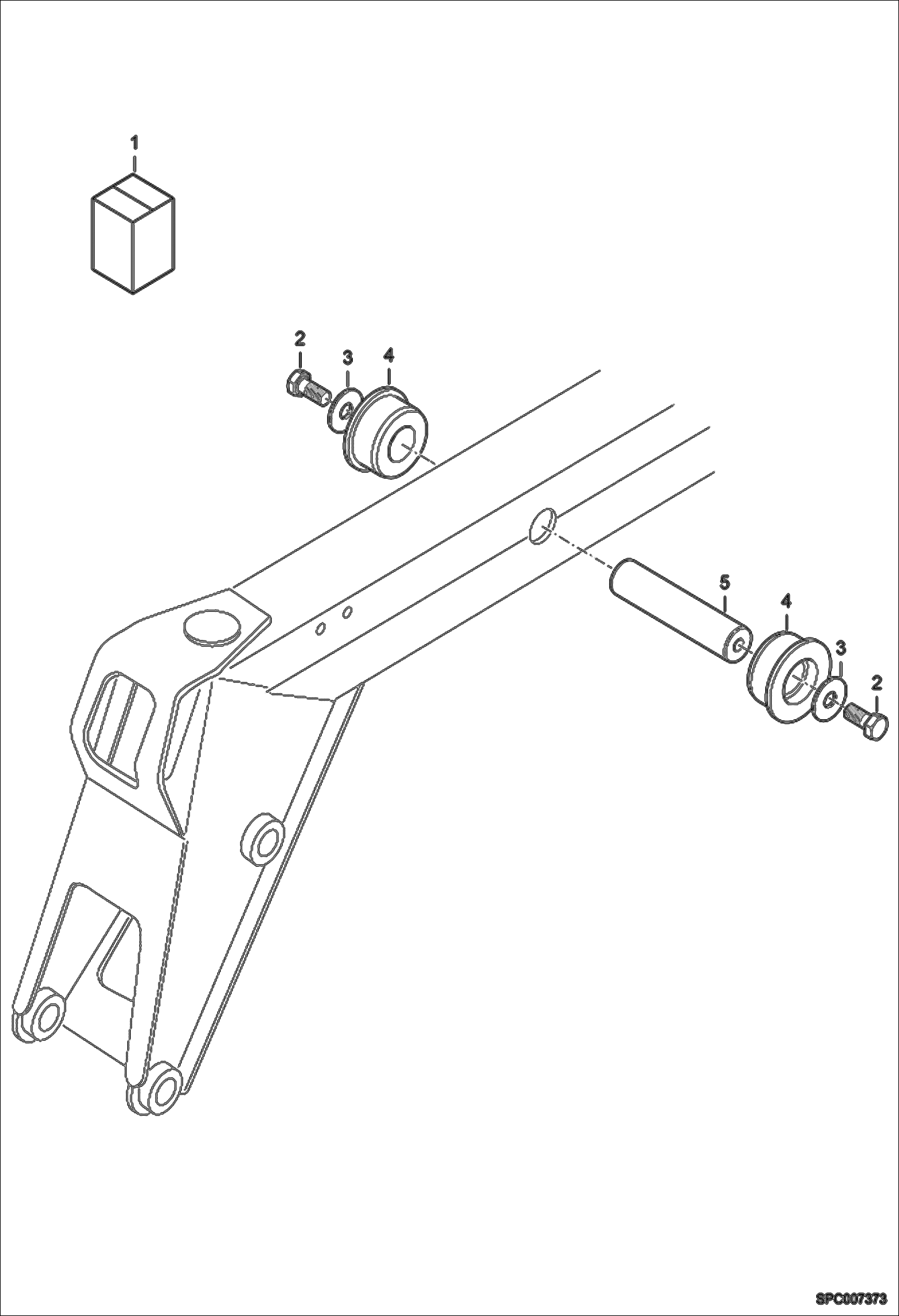 1

2
3
4

5
4
3
2

SPC007373