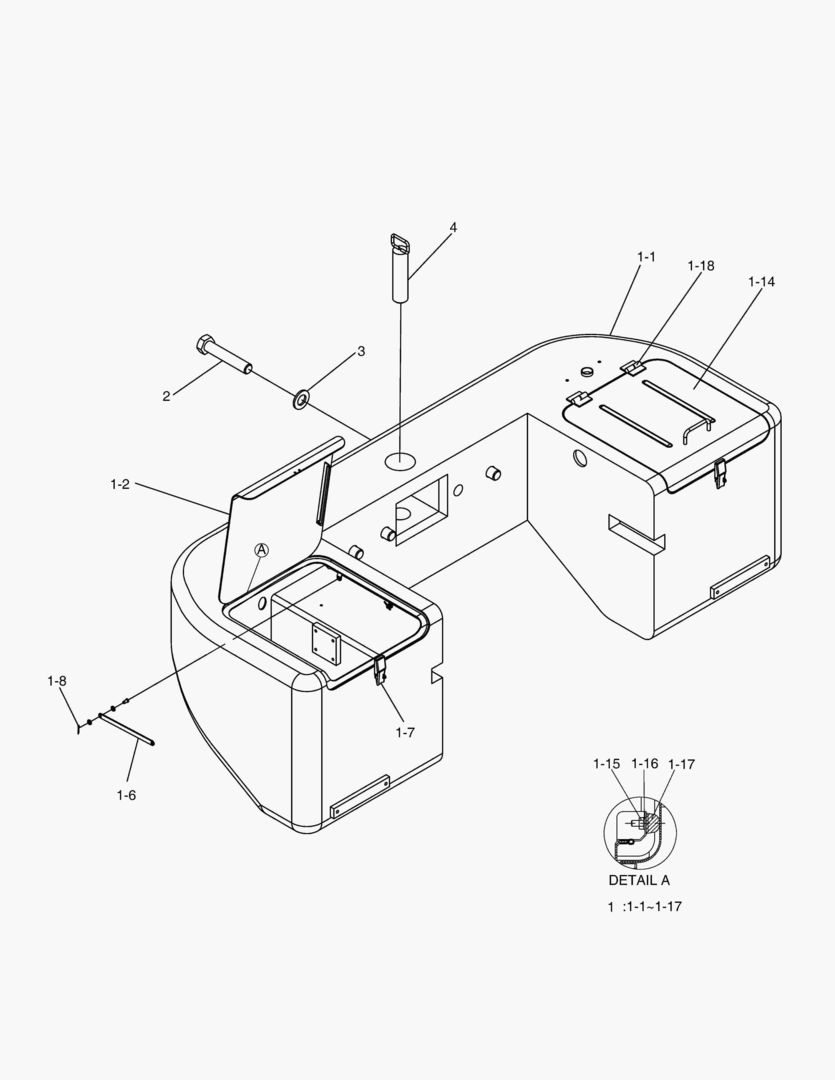 4

1-1

1-18

1-14

3

2

1-2

A

1-8

1-7

1-6

1-15 1-16 1-17

DETAIL A

1 :1-1~1-17