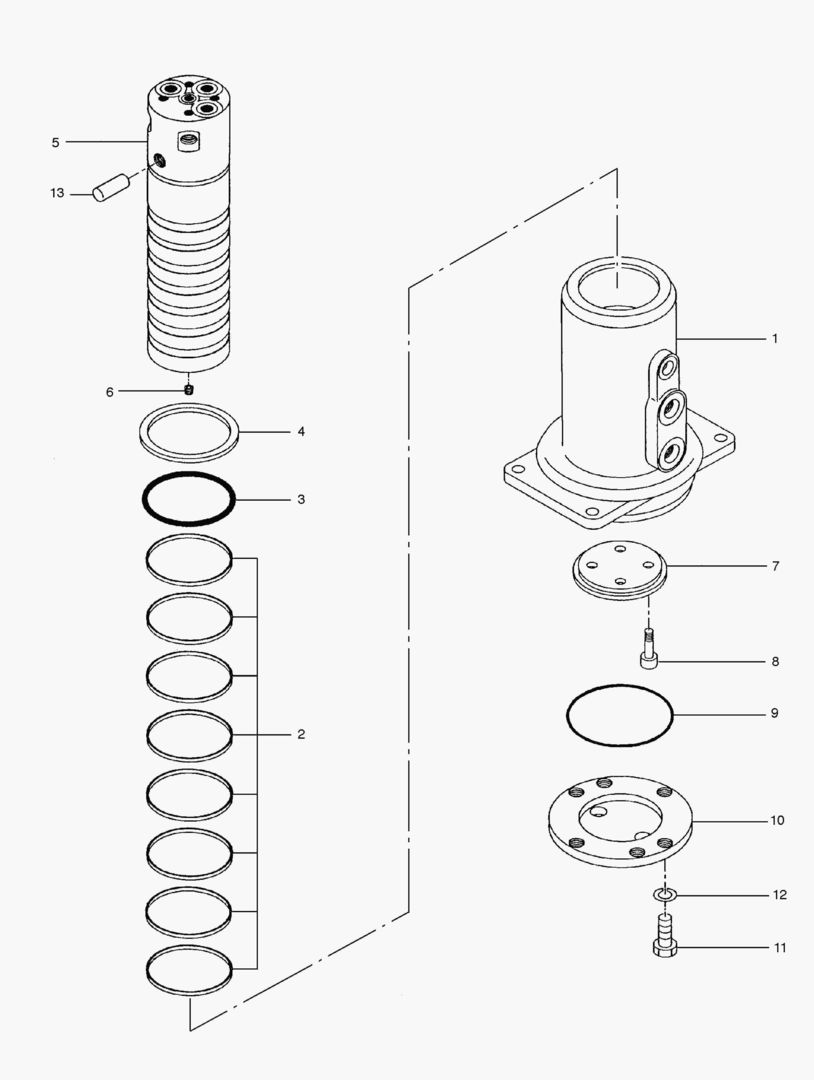 5
13
6
4
3
2
1
7
8
9
10
12
11