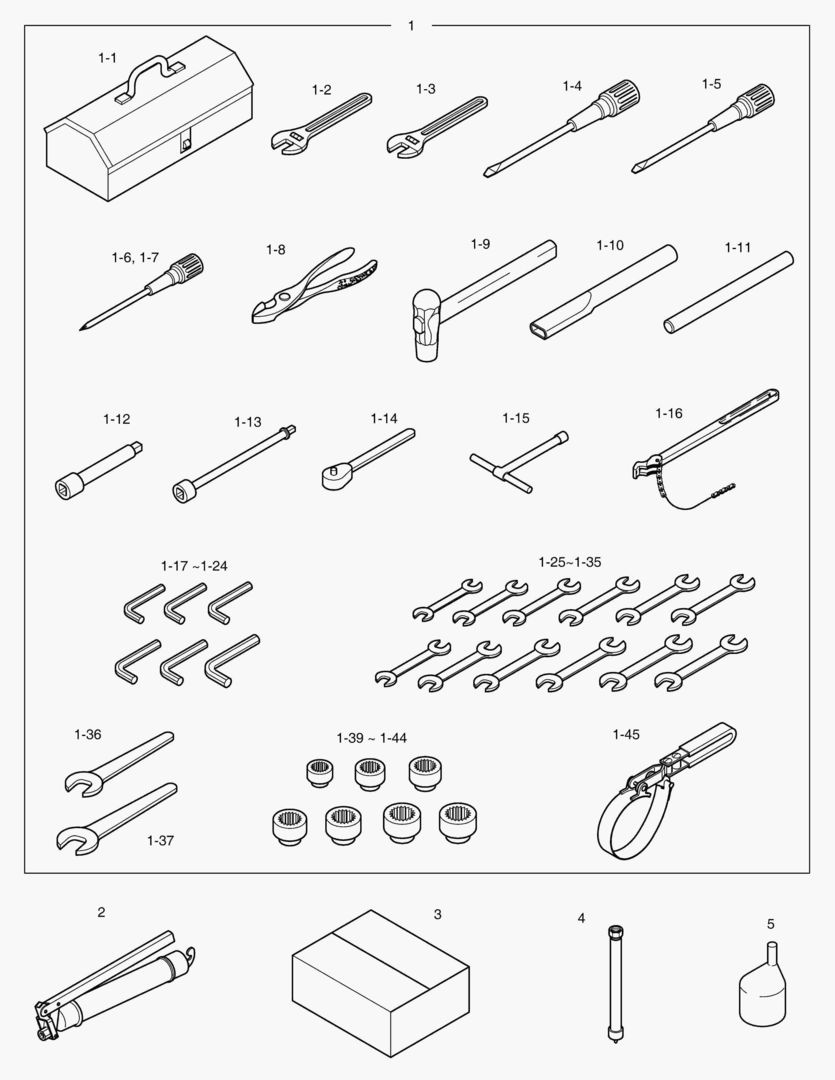 1

1-1

1-2

1-3

1-4

1-5

1-6, 1-7

1-8

1-9

1-10

1-11

1-12

1-13

1-14

1-15

1-16

1-17 ~1-24

1-25~1-35

1-36

1-37

1-39 ~ 1-44

1-45

2

3

4

5