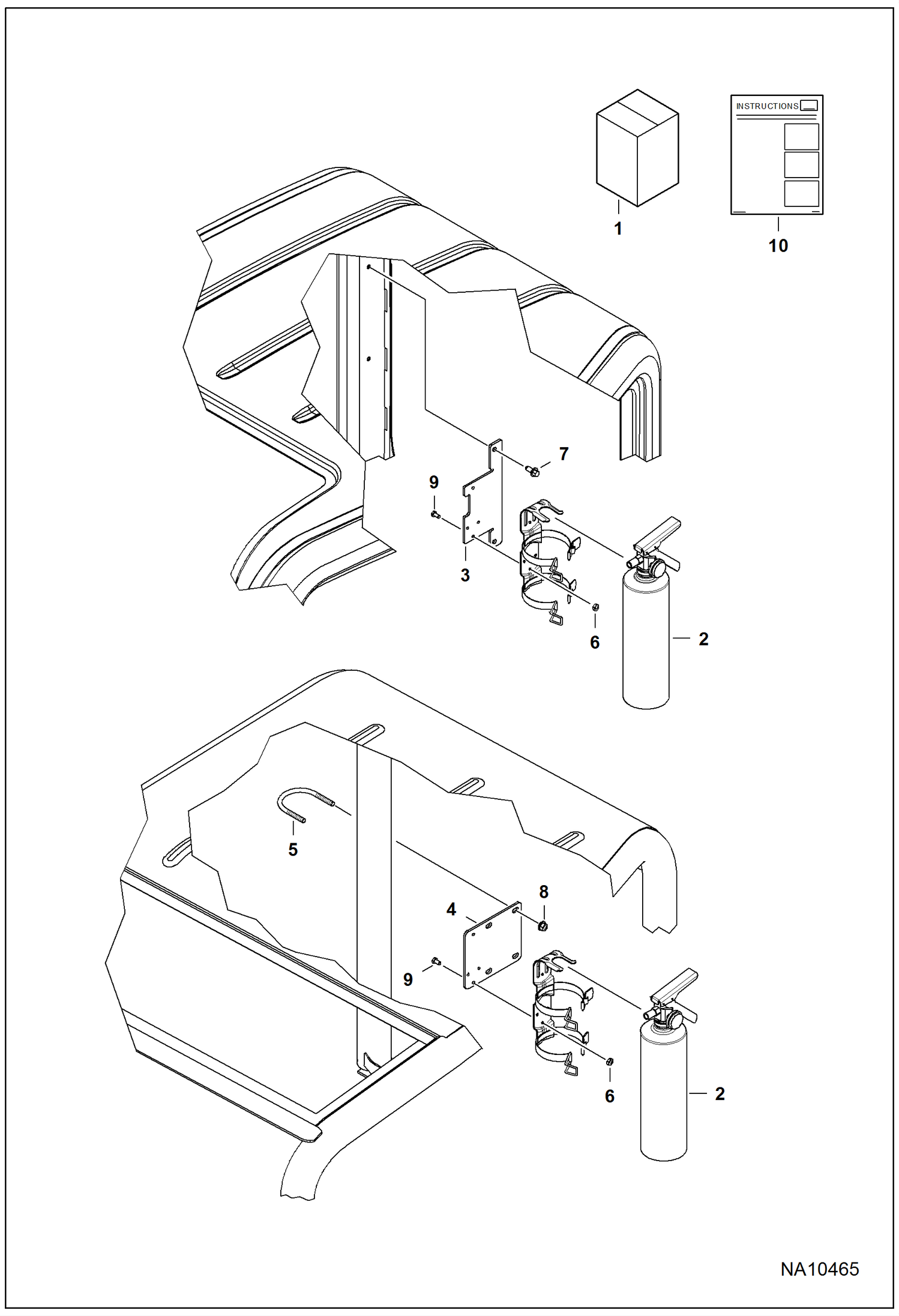 INSTRUCTIONS

1

10

7

9

3

6

2

5

8

4

9

6

2

NA10465