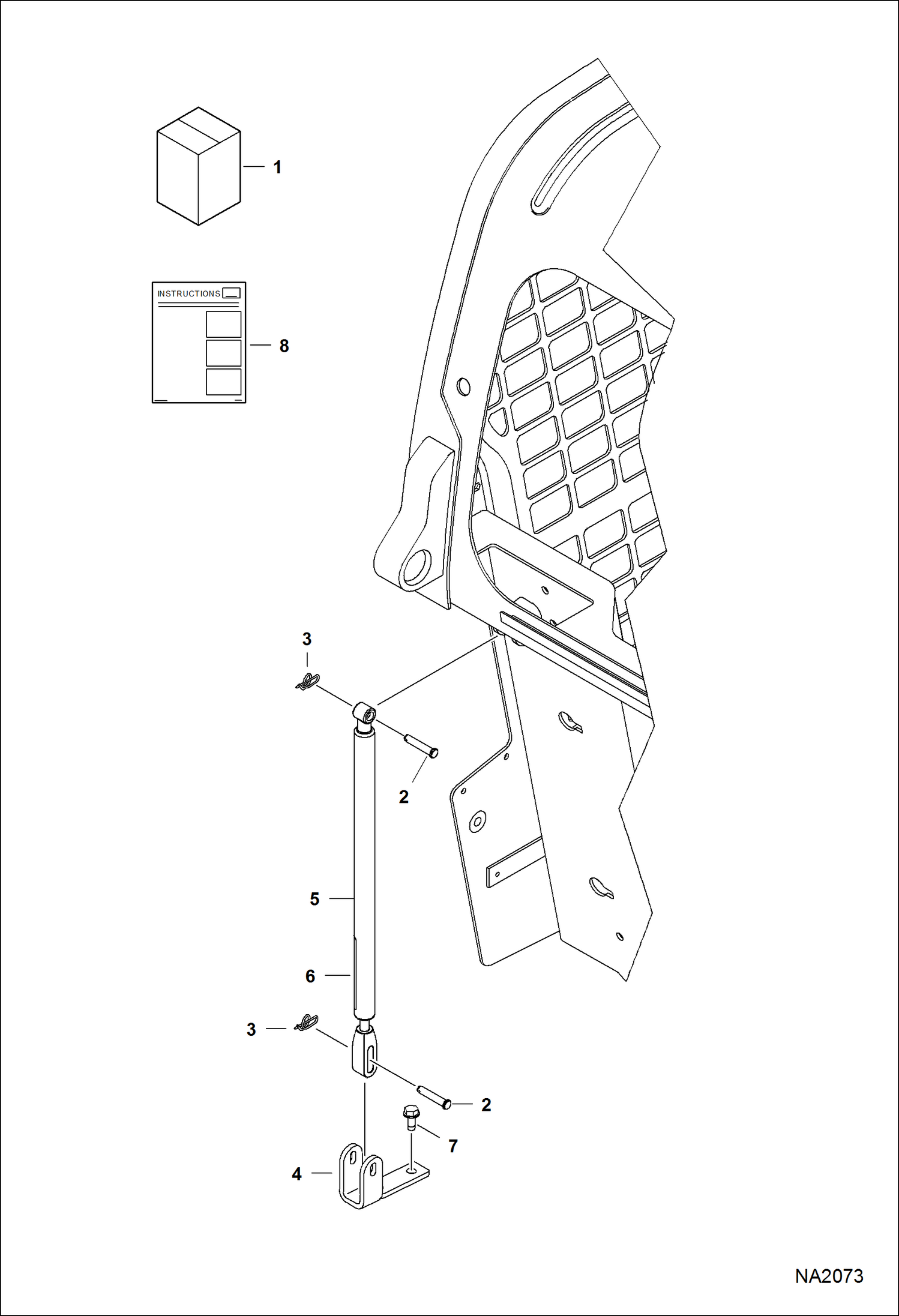 1

INSTRUCTIONS

8

3

2

5

6

3

2

7

4

NA2073