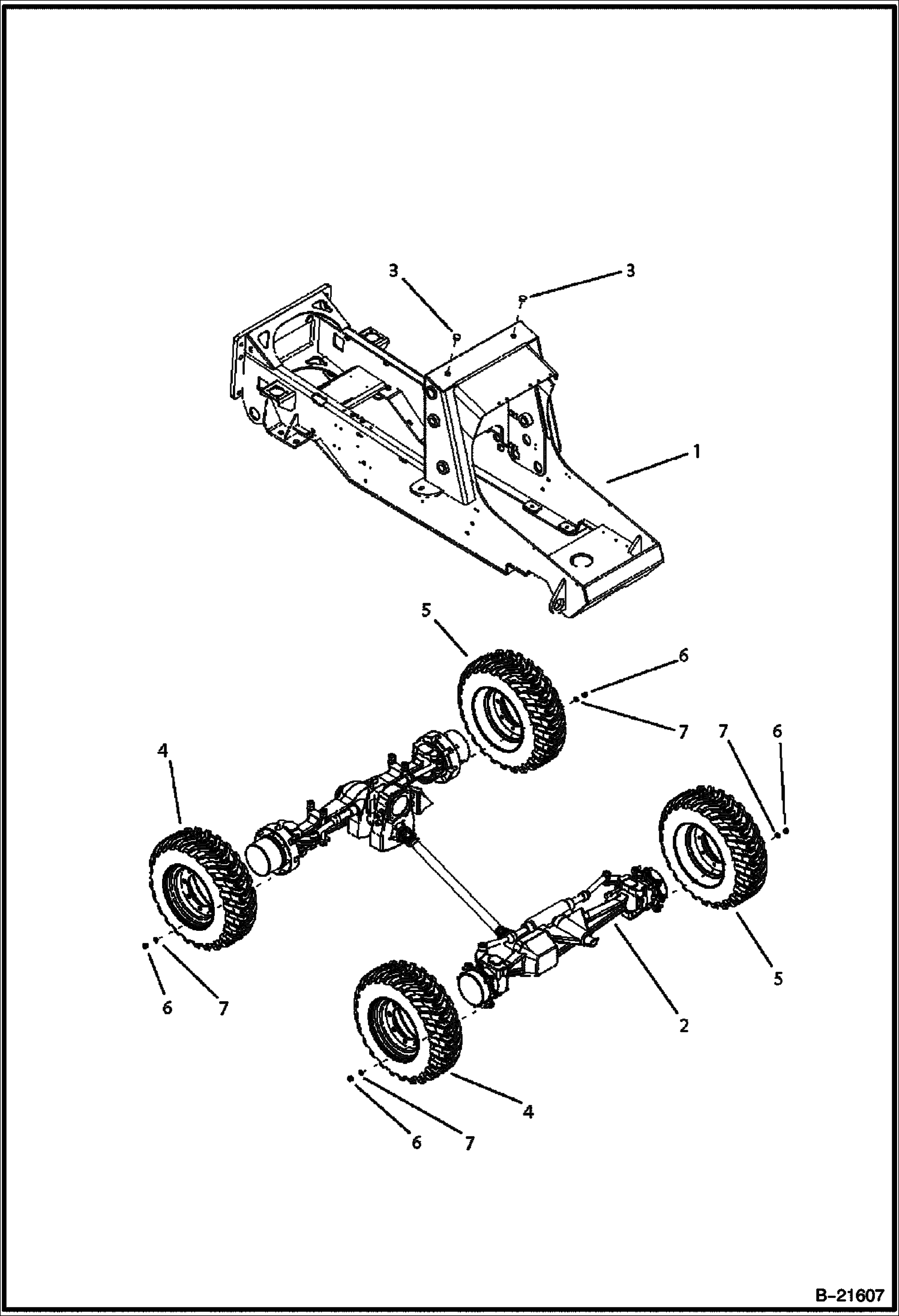 3
3
1
5
6
7
7
6
4
5
2
6
7
4
6
7
B-21607