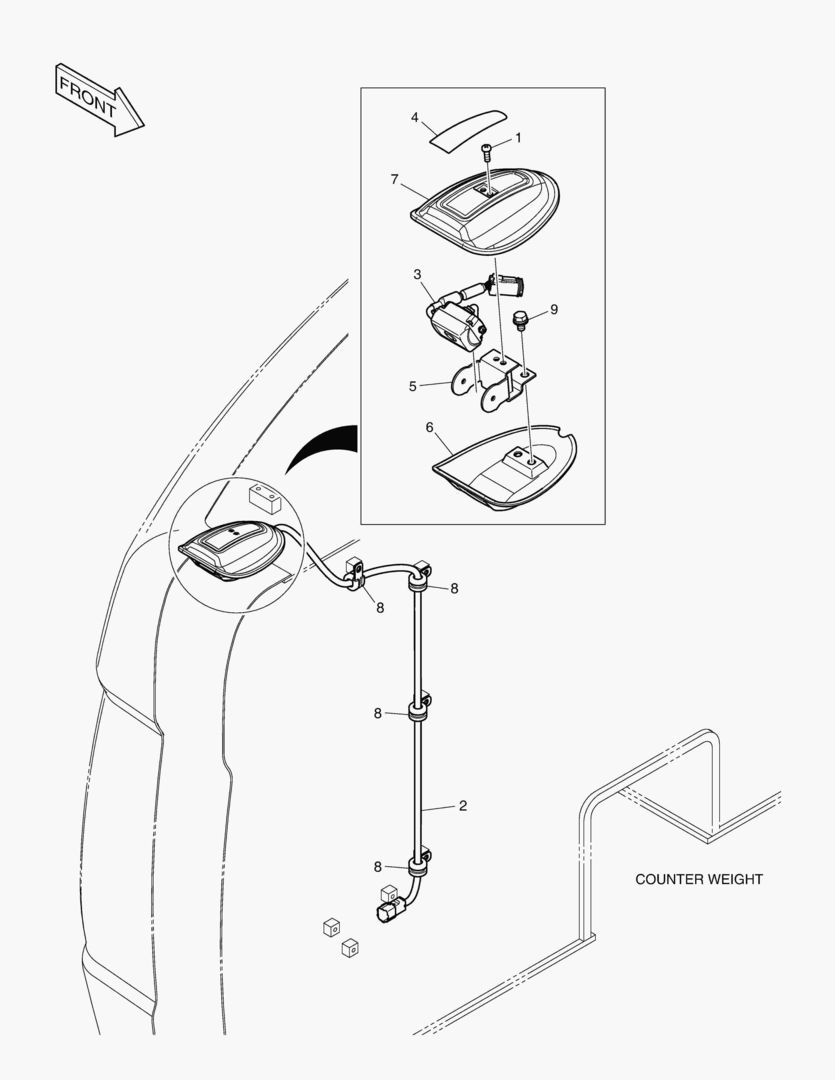 FRONT

4
1
7
3
9
5
6
8
8
8
2
8

COUNTER WEIGHT