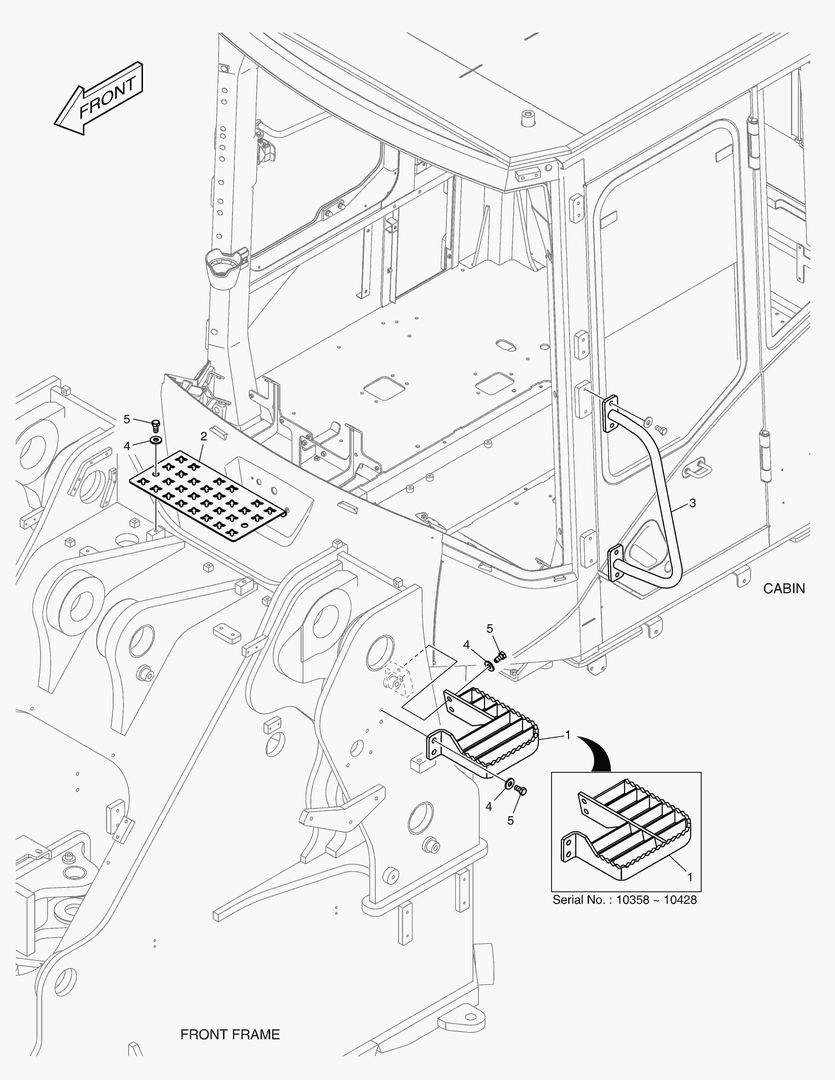 FRONT

5
4
2

3

CABIN

5
4

1

4
5

1
Serial No. : 10358 ~ 10428

FRONT FRAME