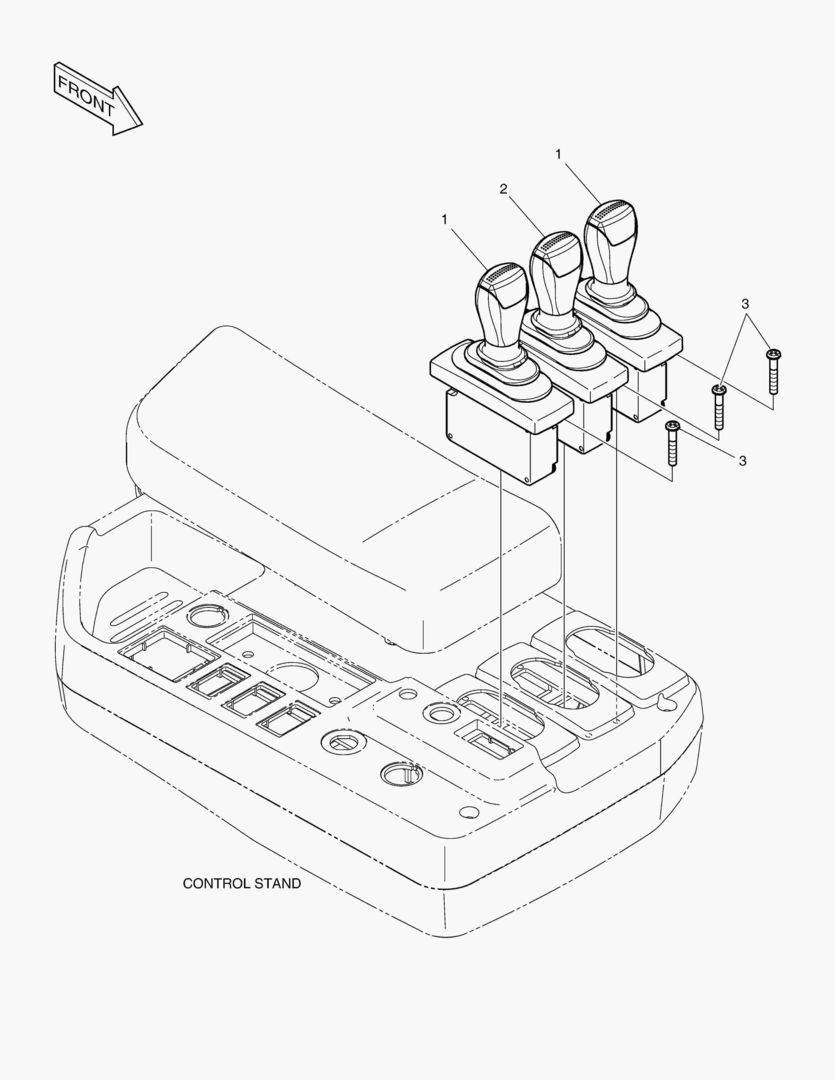 FRONT

1
2
1
3
3

CONTROL STAND