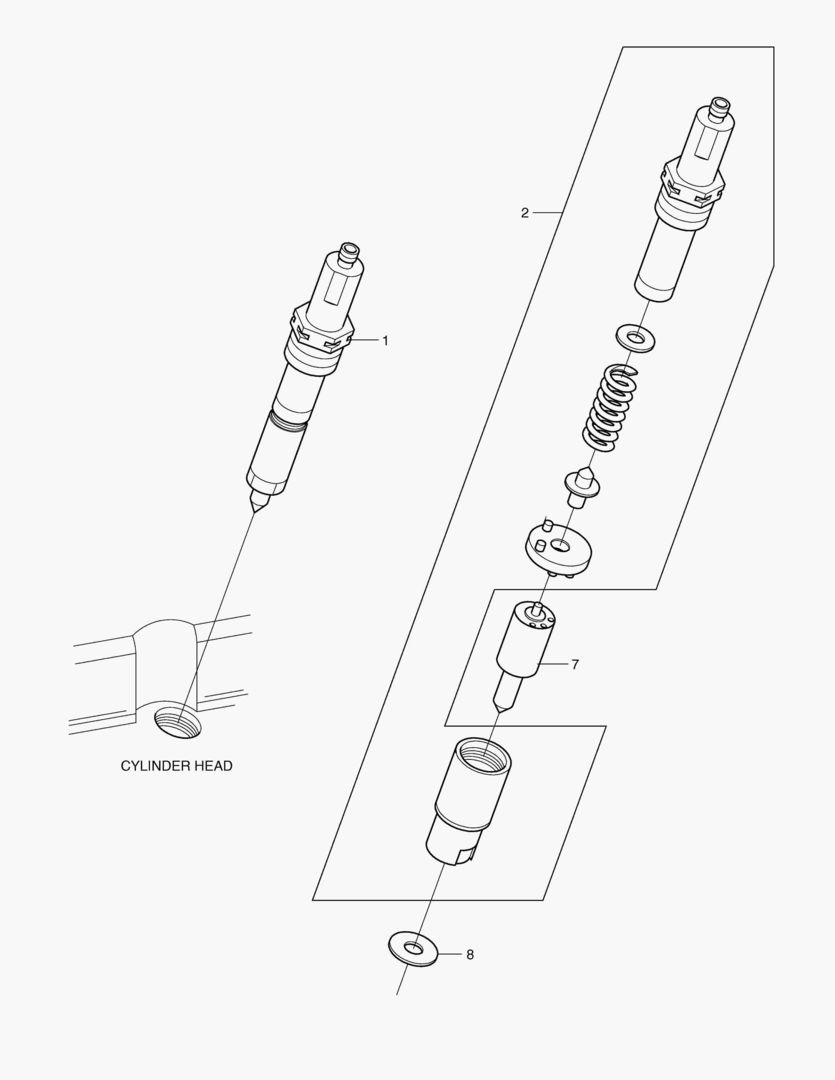 2

1

7

CYLINDER HEAD

8