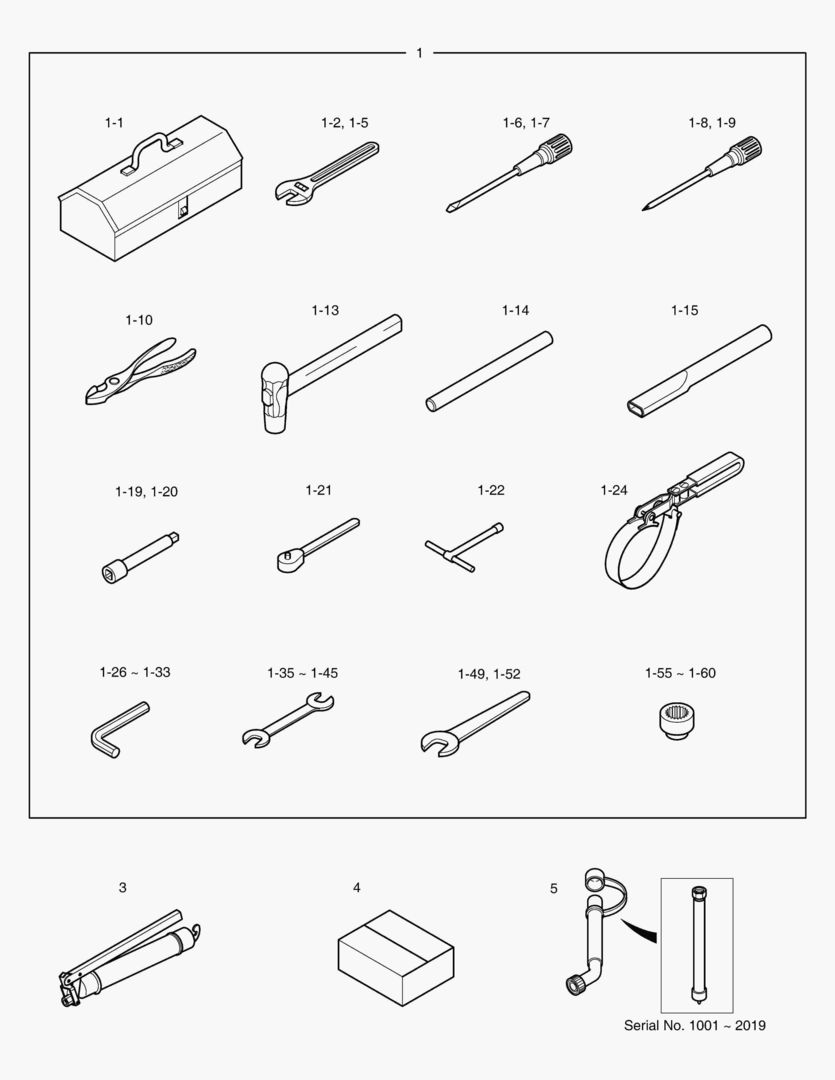 1

1-1

1-2, 1-5

1-6, 1-7

1-8, 1-9

1-10

1-13

1-14

1-15

1-19, 1-20

1-21

1-22

1-24

1-26 ~ 1-33

1-35 ~ 1-45

1-49, 1-52

1-55 ~ 1-60

3

4

5

Serial No. 1001 ~ 2019