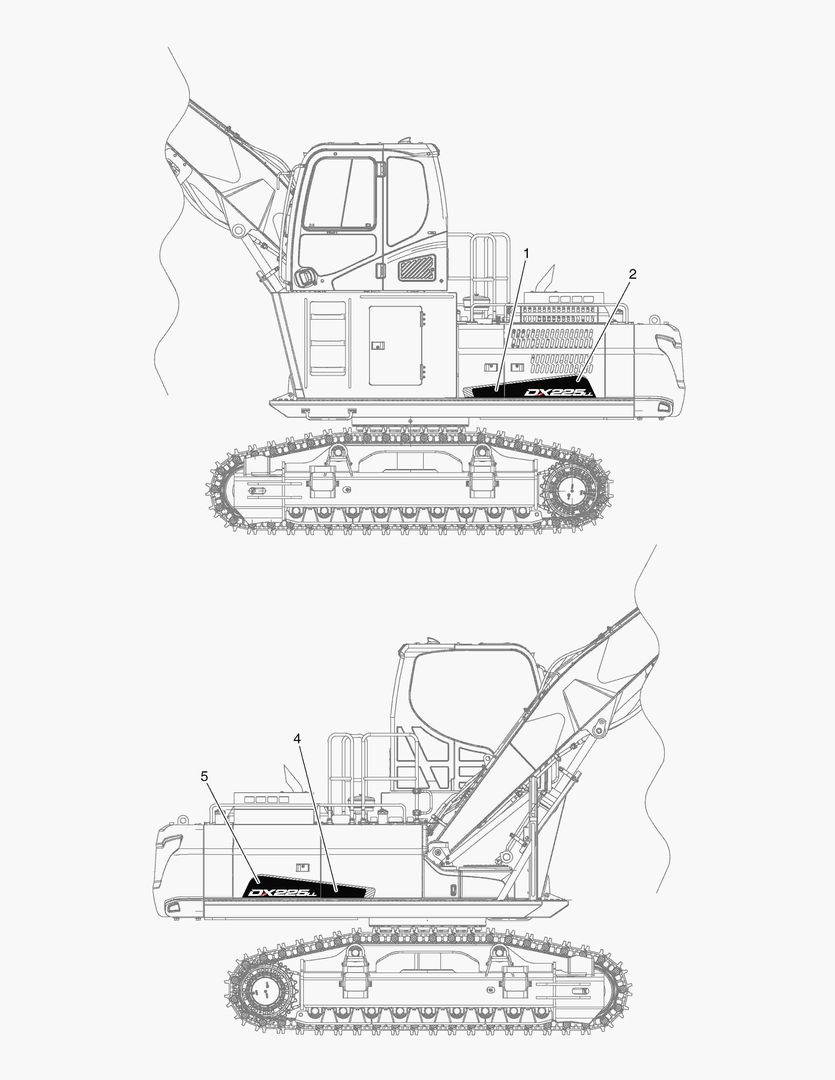 1
2
DX225LL
4
5
DX225LL