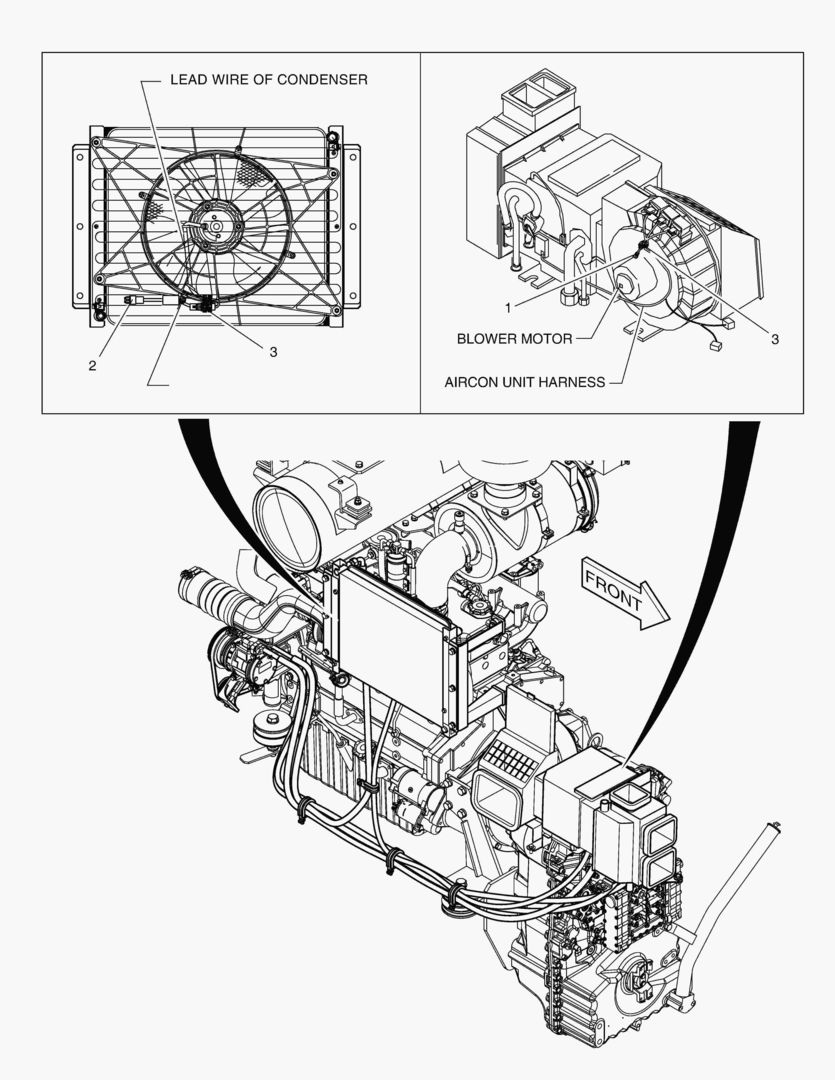 LEAD WIRE OF CONDENSER

2

3

1

BLOWER MOTOR

3

AIRCON UNIT HARNESS

FRONT