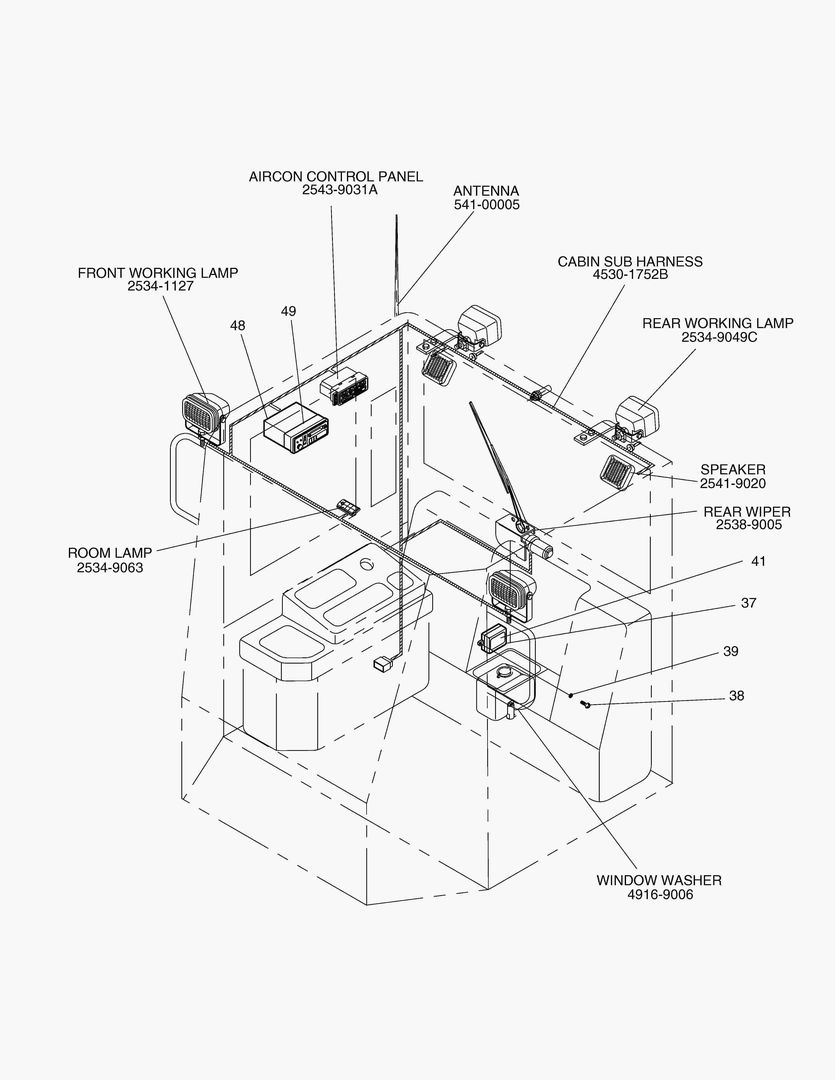 AIRCON CONTROL PANEL
2543-9031A

ANTENNA
541-00005

CABIN SUB HARNESS
4530-1752B

FRONT WORKING LAMP
2534-1127

REAR WORKING LAMP
2534-9049C

48

49

SPEAKER
2541-9020

REAR WIPER
2538-9005

ROOM LAMP
2534-9063

41

37

39

38

WINDOW WASHER
4916-9006