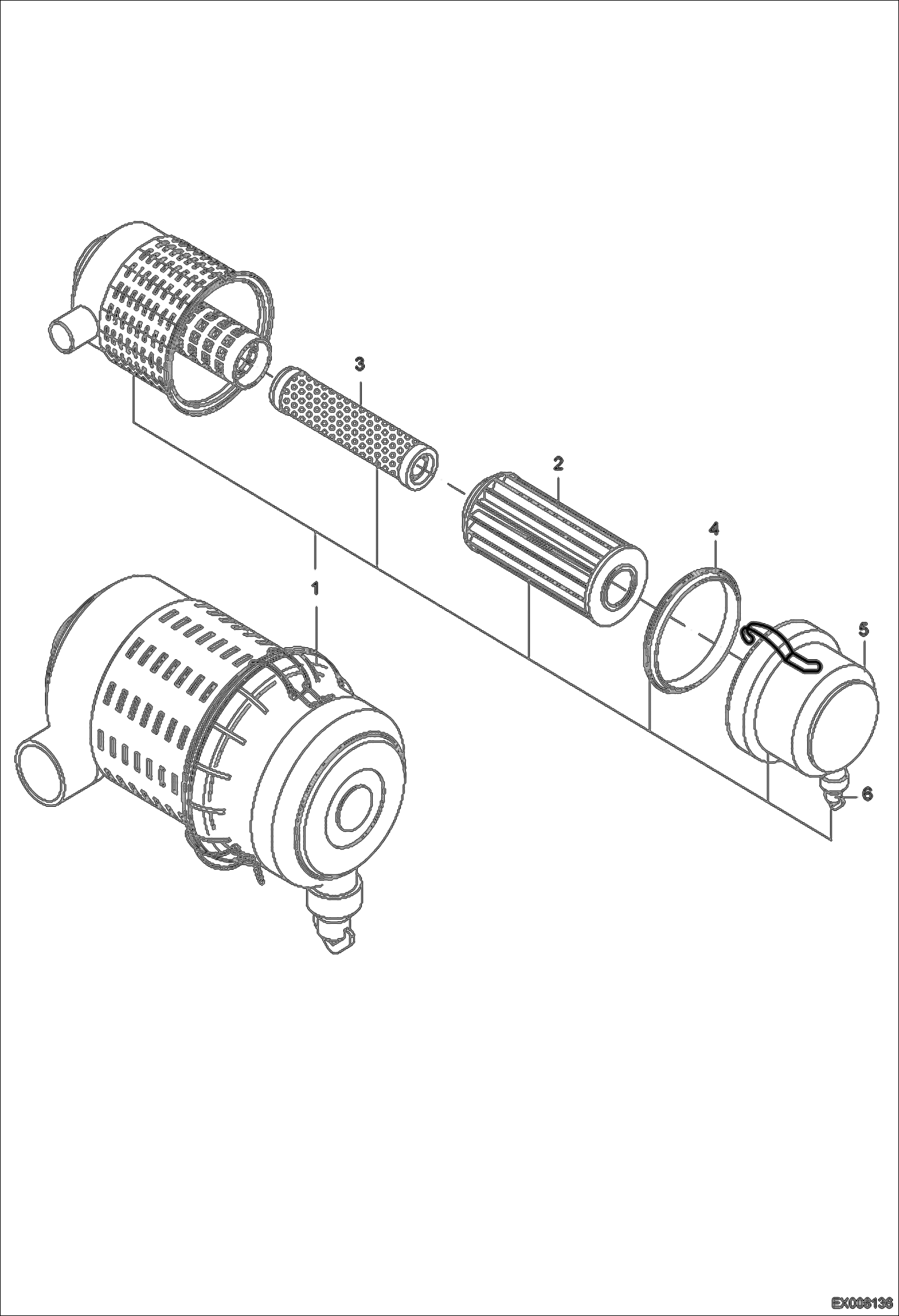 3
2
4
1
5
6
EX008136