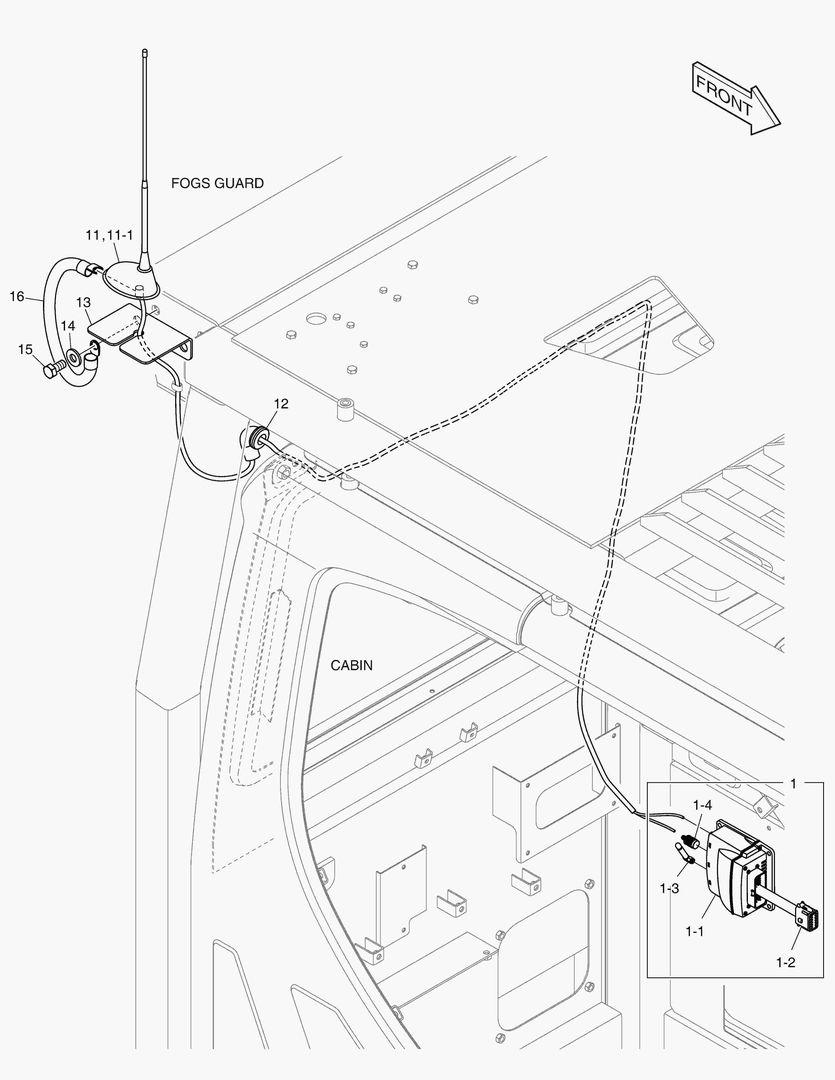 FRONT

FOGS GUARD

11,11-1

16

13

14

15

12

CABIN

1

1-4

1-3

1-1

1-2