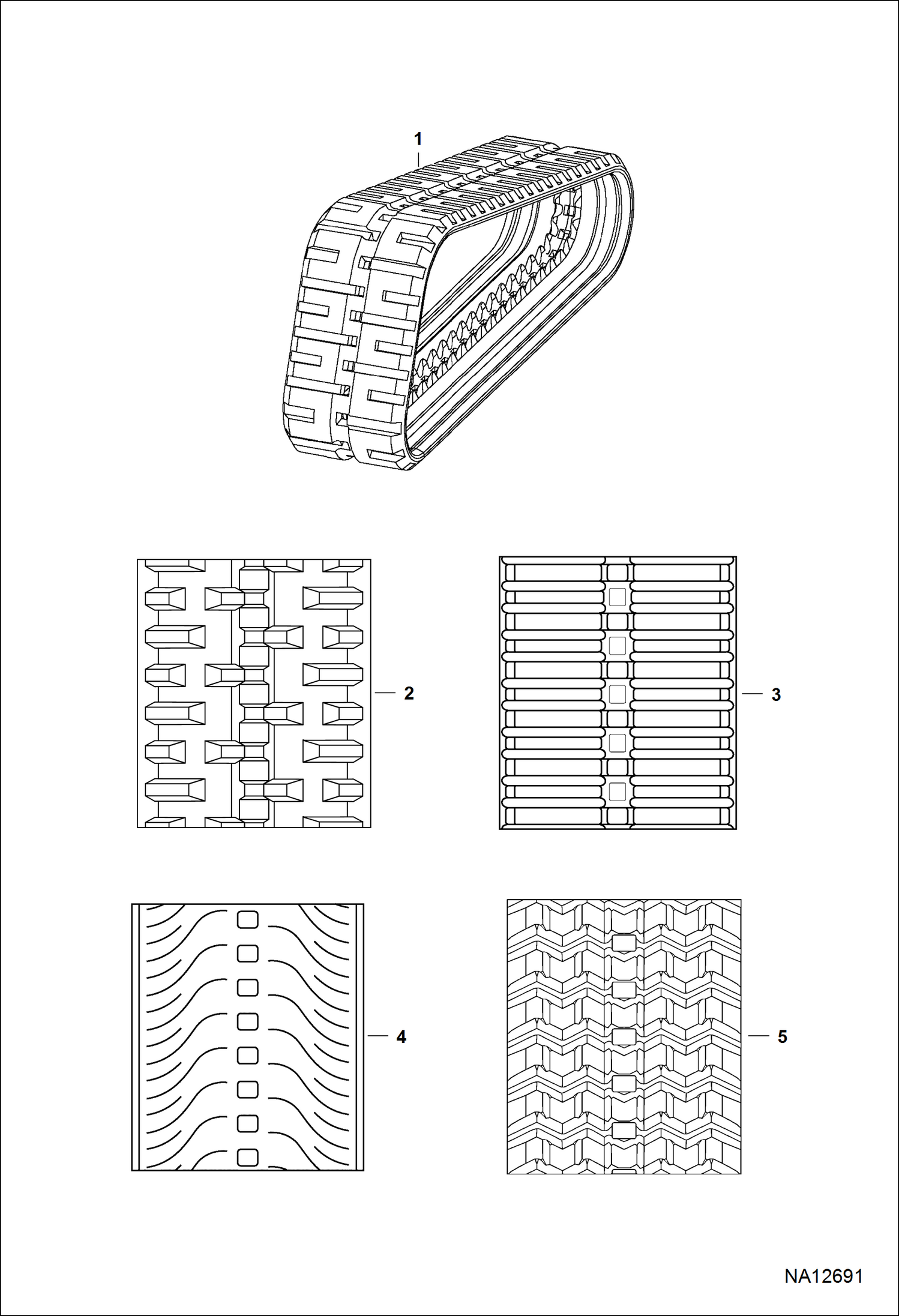 1

2

3

4

5

NA12691